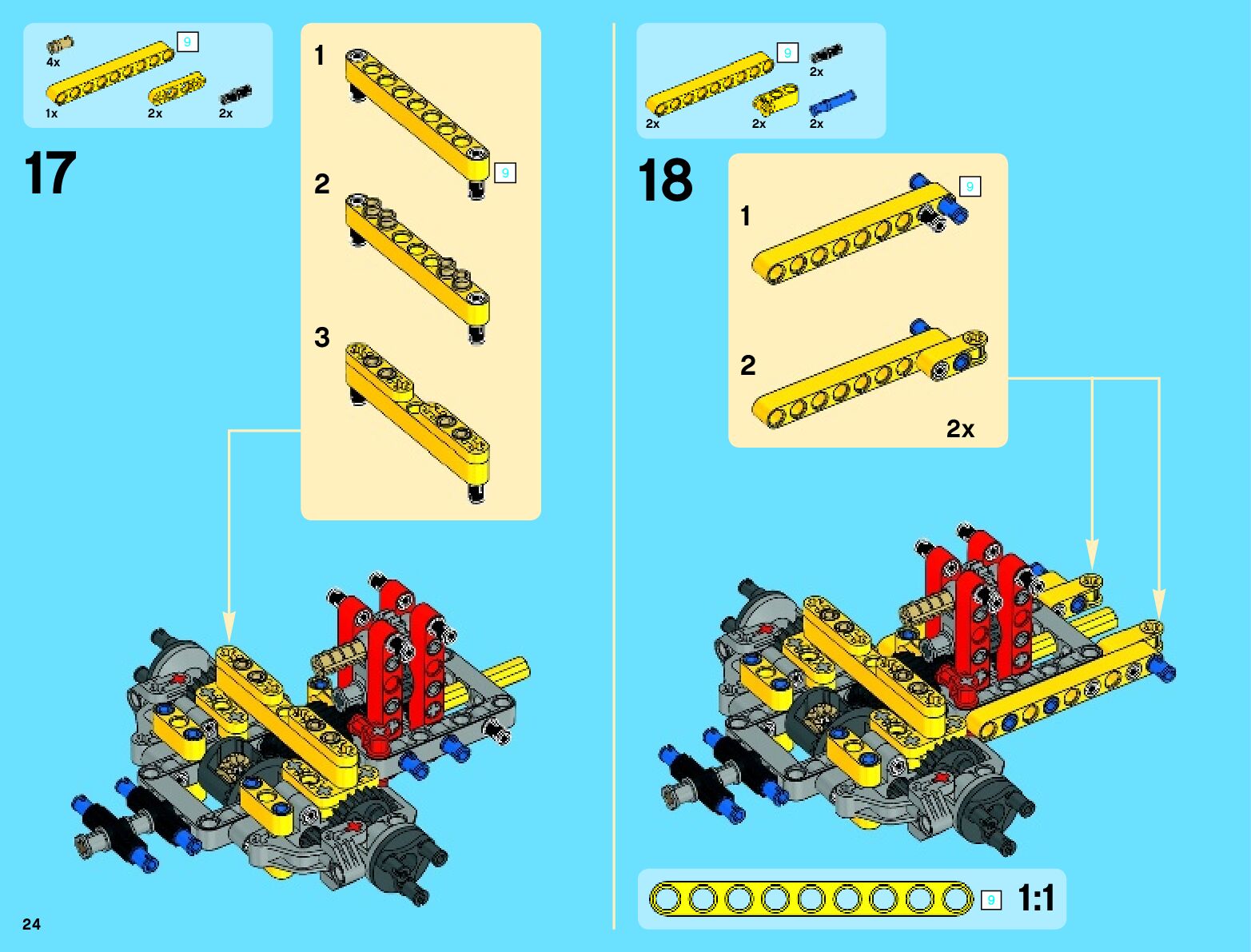 4x
9
1x
2x
2x

17

1
9
2
3

9
2x
2x
2x
2x

18

1
9
2
2x

9 1:1

24