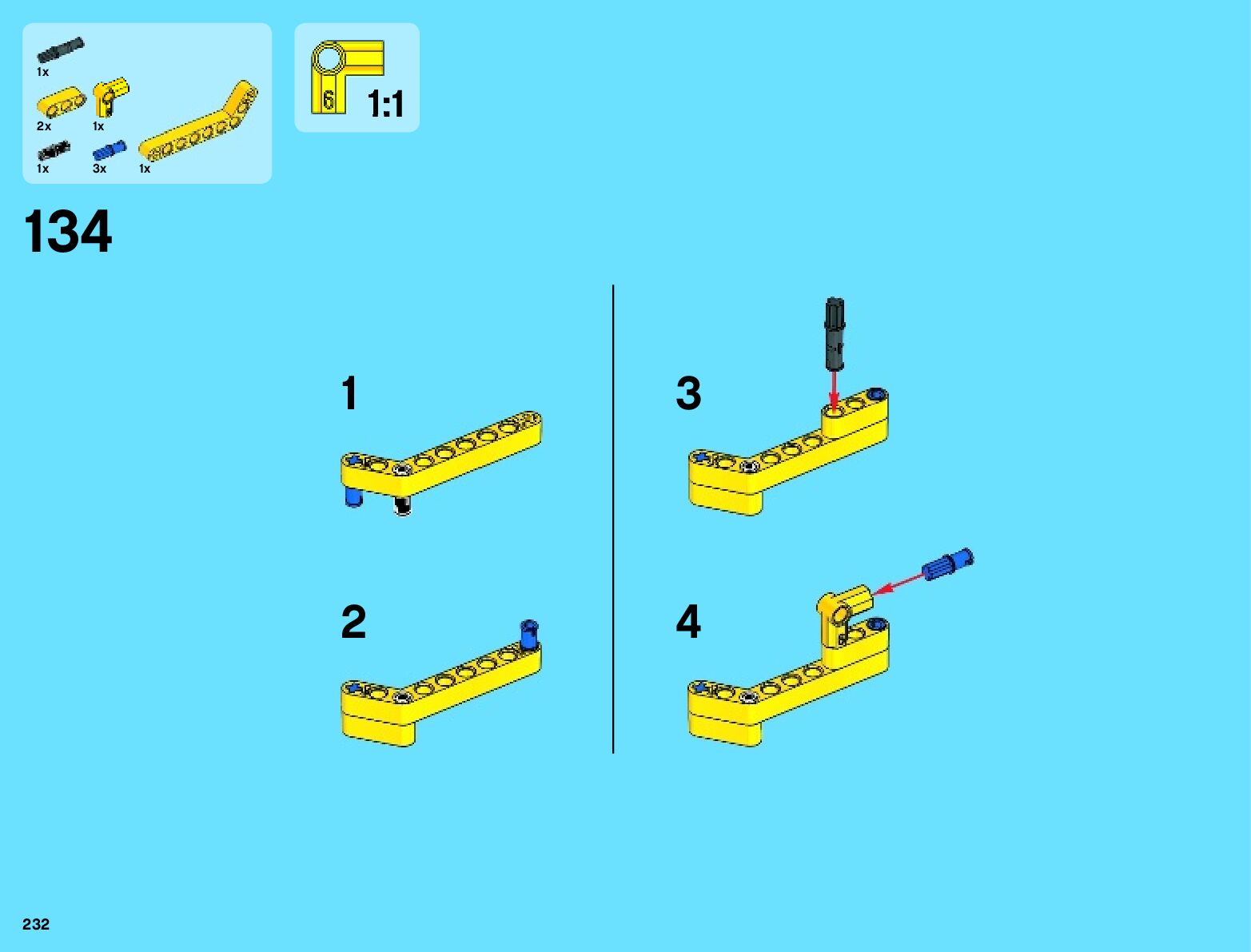 1x
2x
1x
1x
3x
1x

6
1:1

134

1

2

3

4

6

232