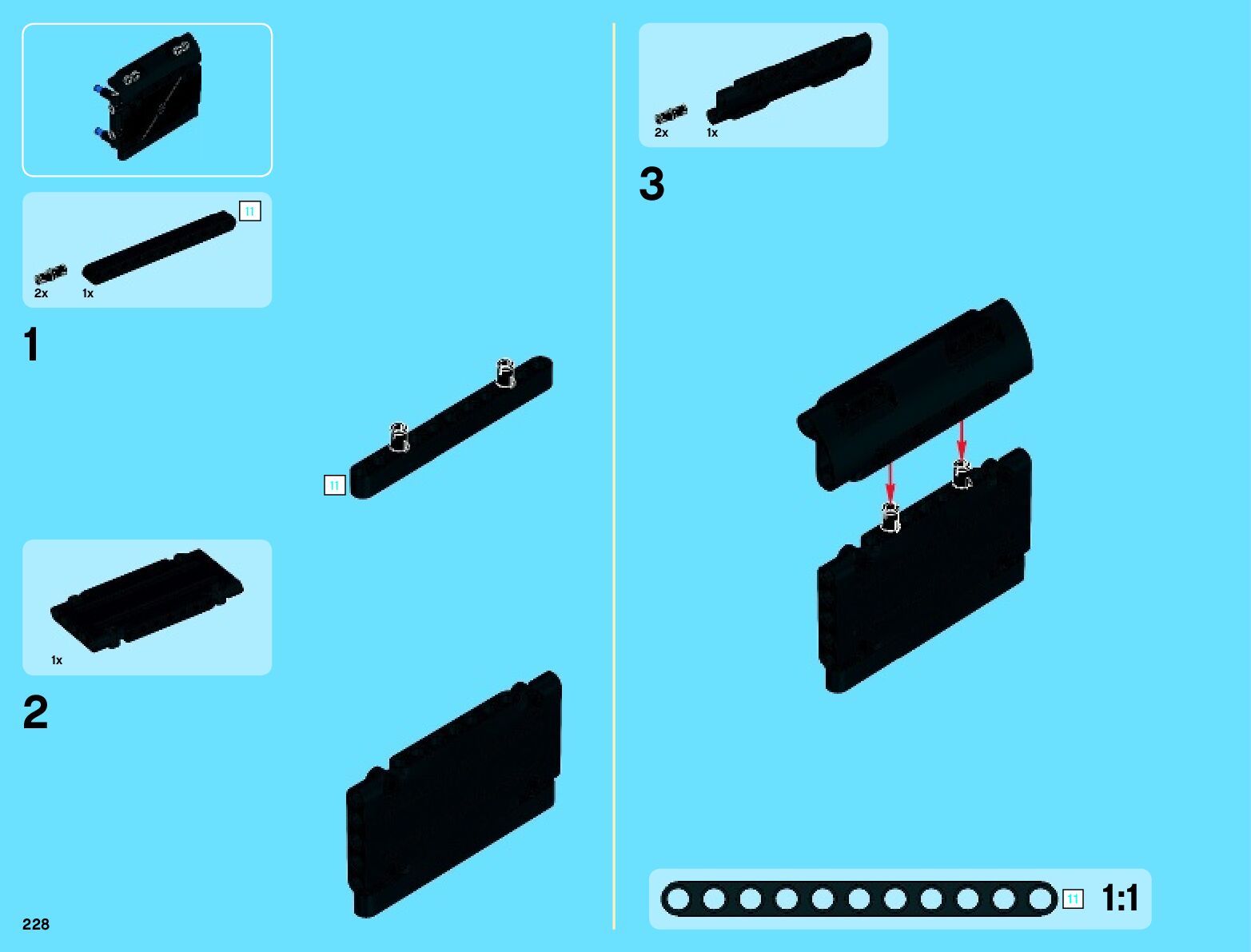 11

2x 1x

1

11

1x

2

228

2x 1x

3

11 1:1