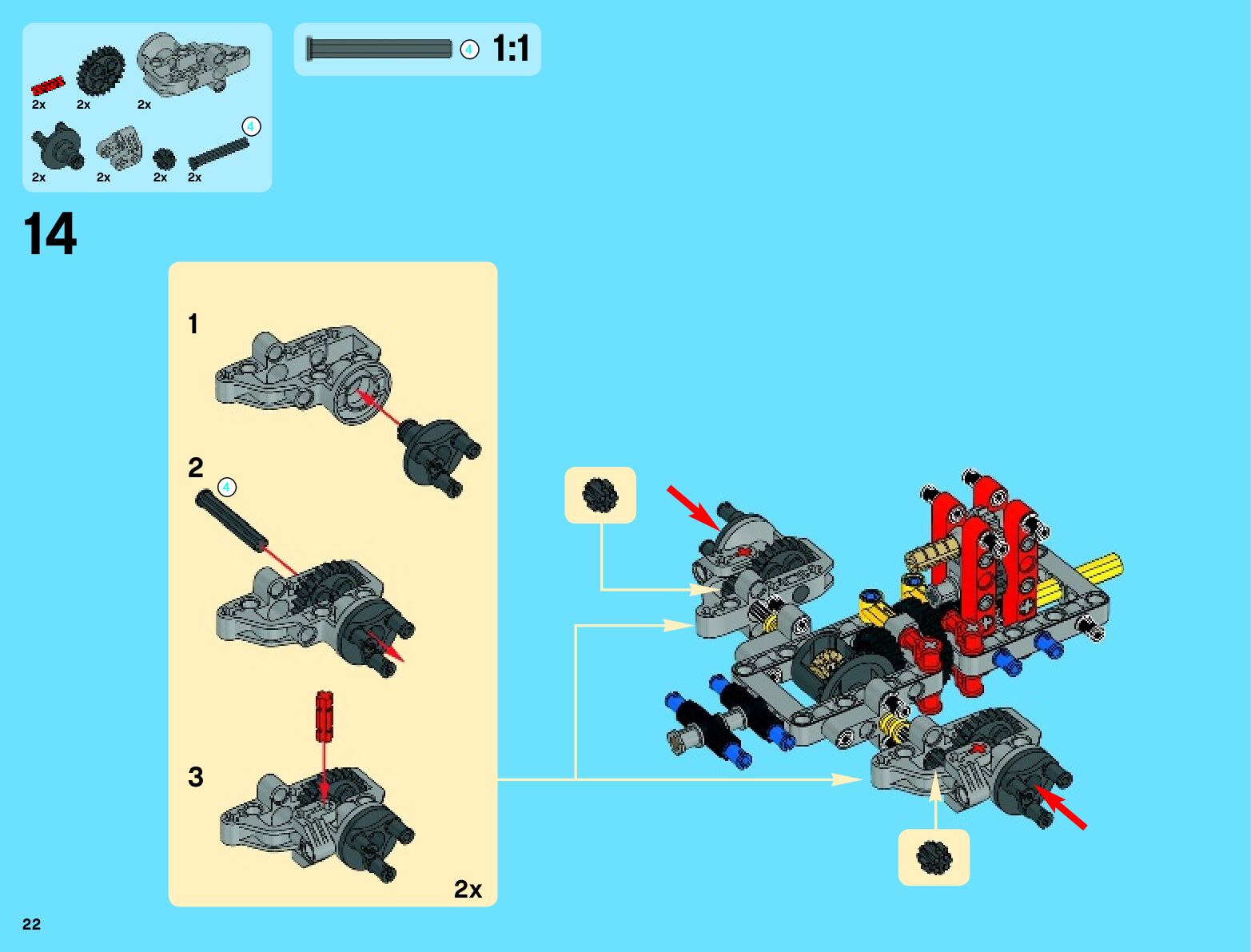 2x 2x 2x

4

2x 2x 2x 2x

4 1:1

14

1

2 4

3

2x

22