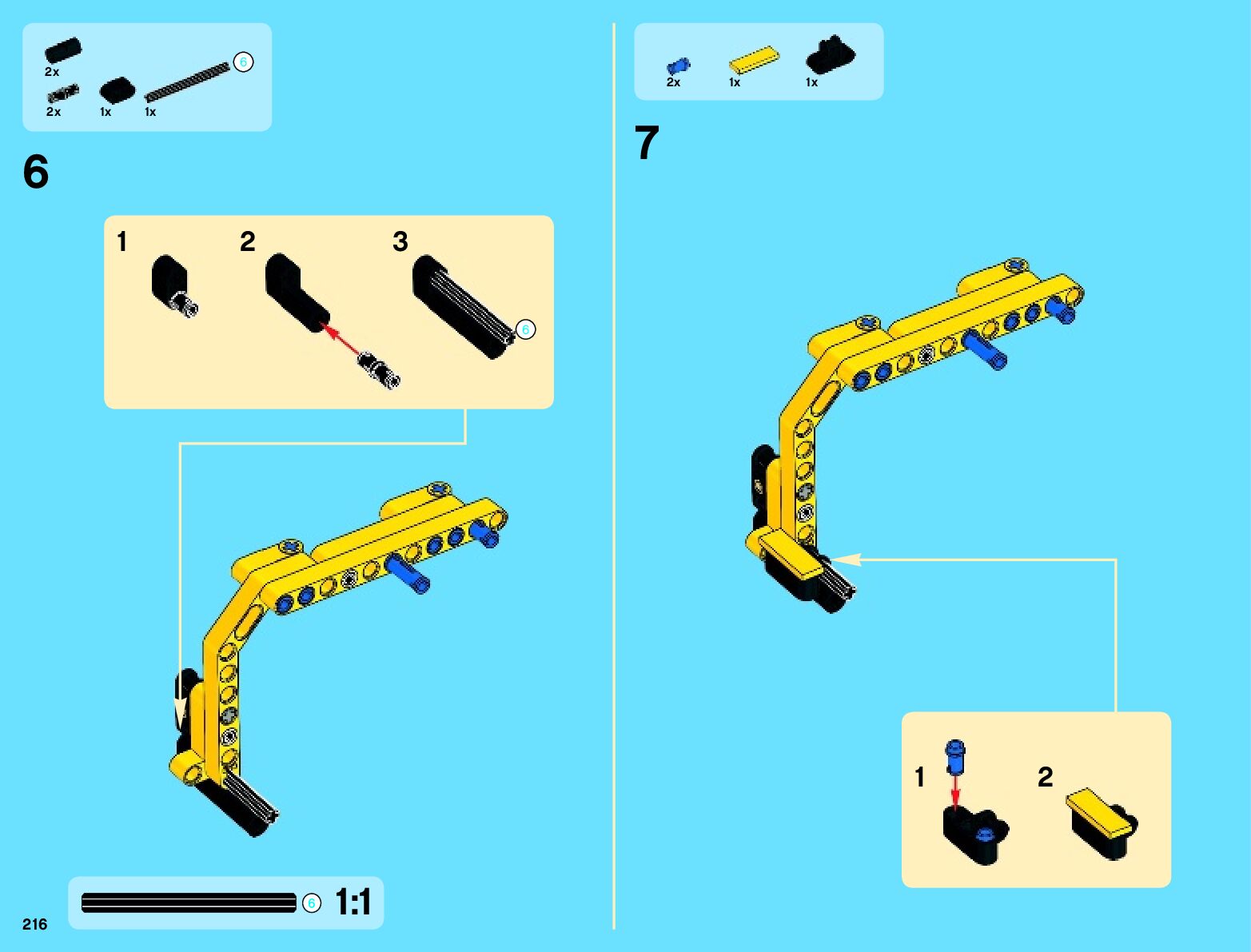 2x
2x
1x
1x
6

6

1
2
3
6

6
1:1

216

2x
1x
1x

7

1
2