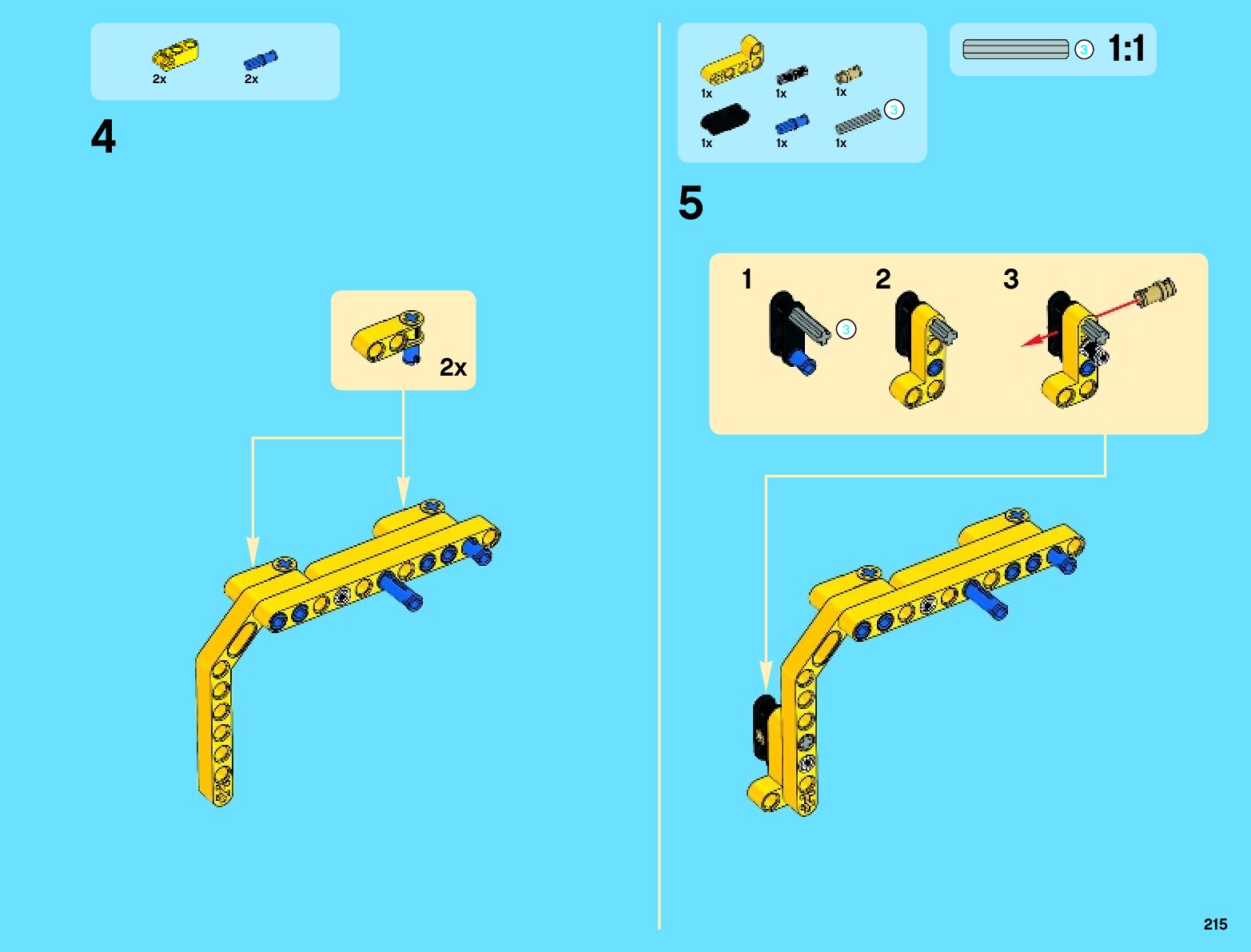 2x 2x

4

2x

1x 1x 1x

1x 1x 1x 3

3 1:1

5

1 2 3

3

215