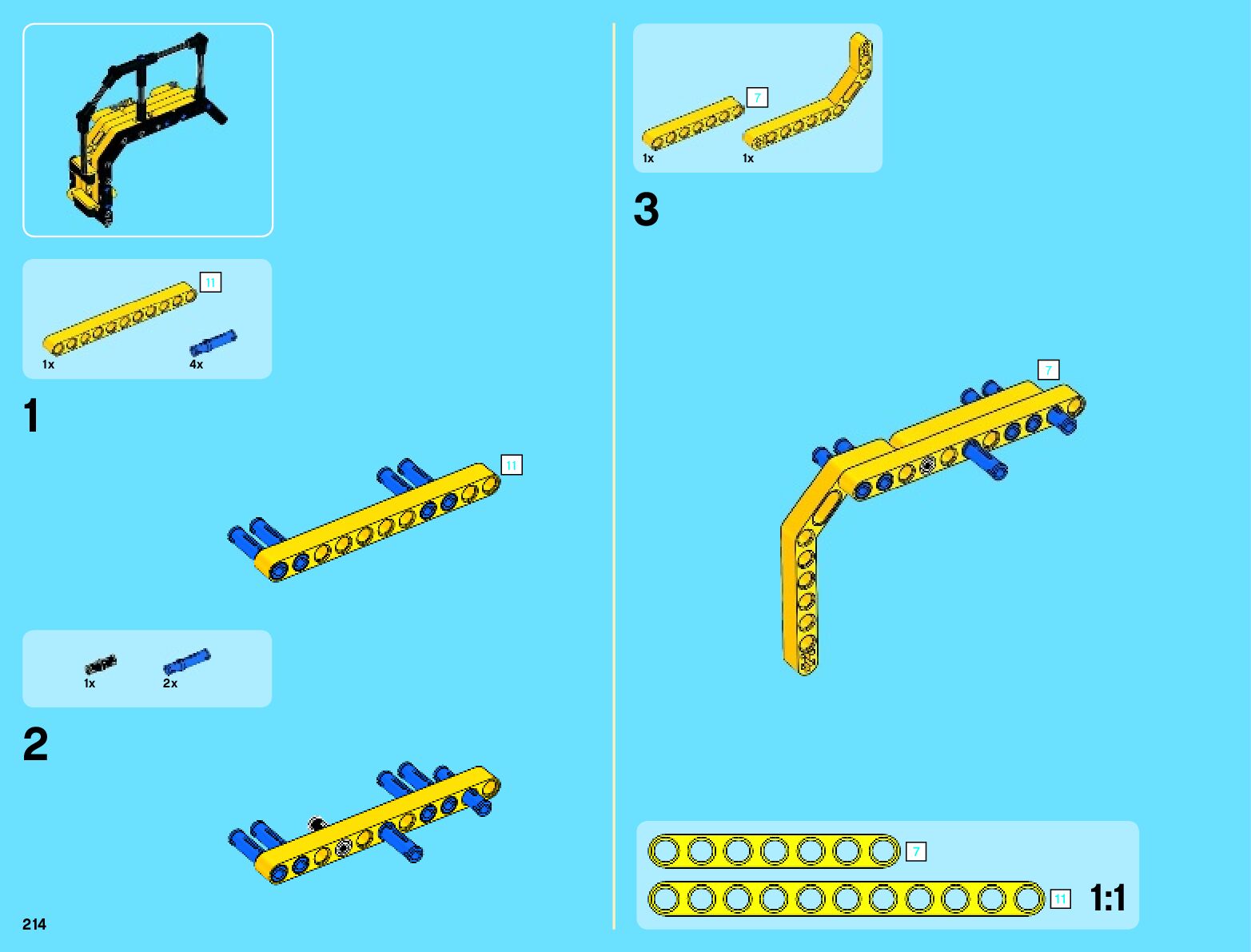 11
1x
4x

1

11

1x
2x

2

214

7
1x
1x

3

7

7
11
1:1