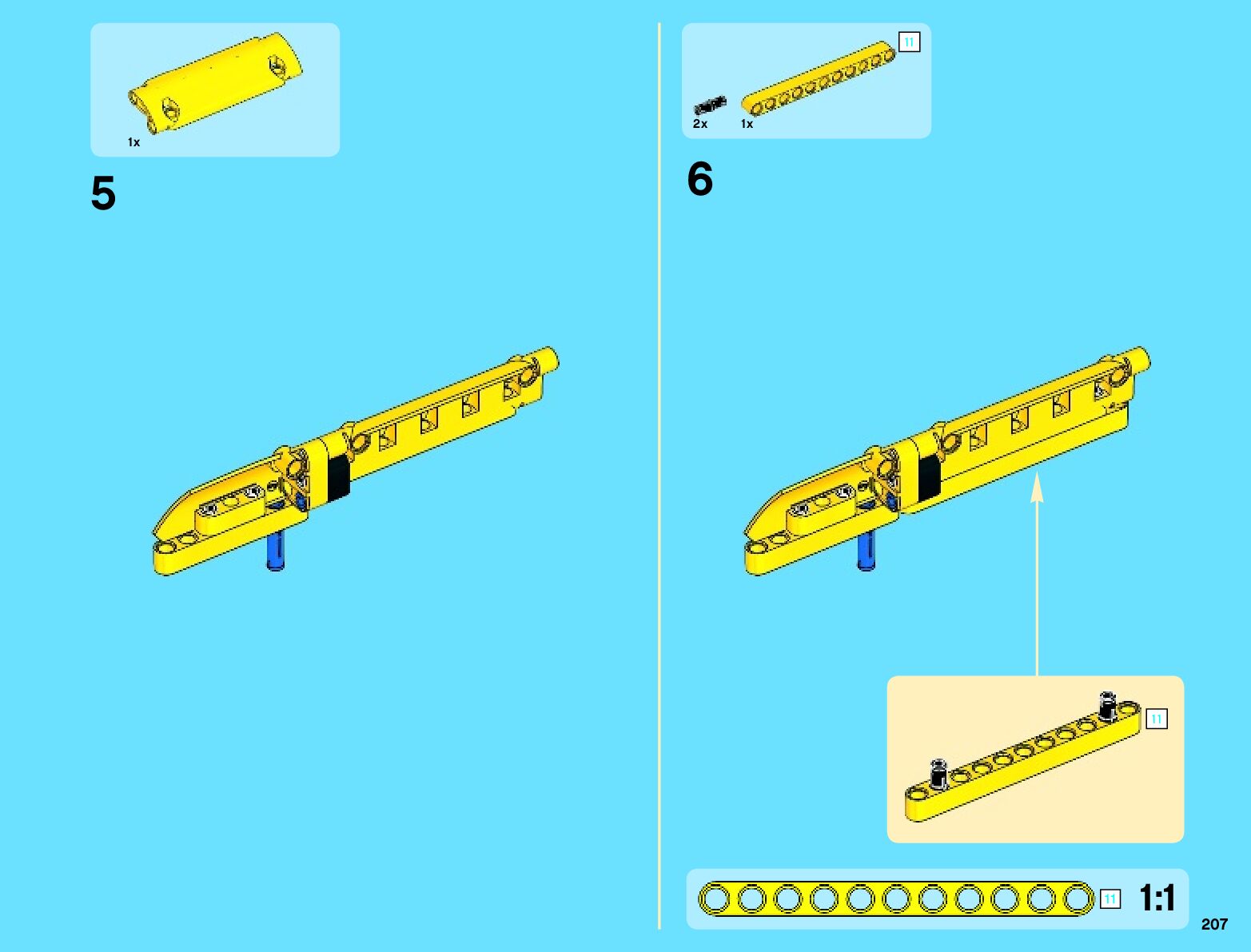 1x

5

11

2x 1x

6

11

11

1:1

207