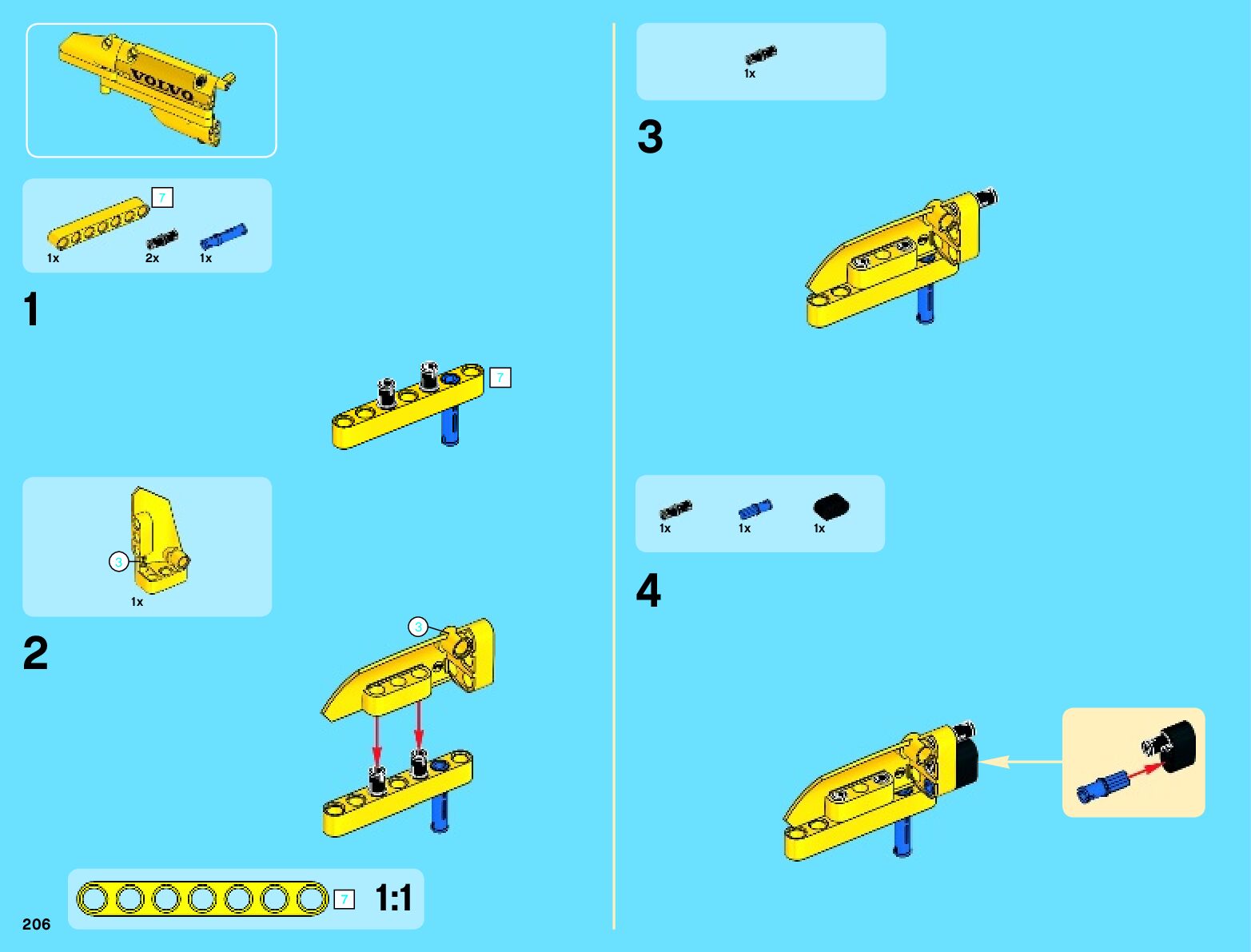 VOLVO

7
1x 2x 1x

1

7

3
1x

2

3

7 1:1

206

1x

3

1x 1x 1x

4