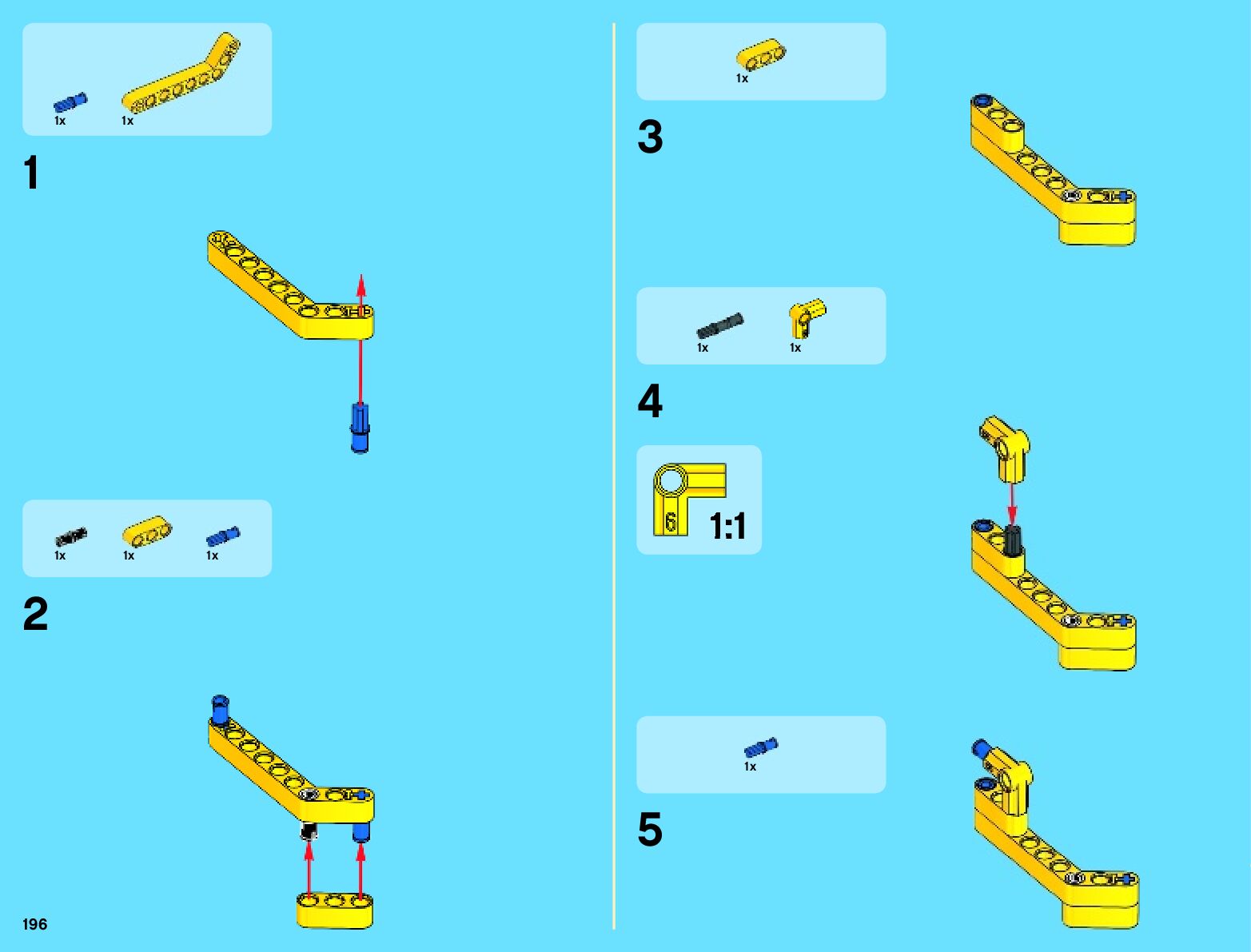 1x 1x

1

1x 1x 1x

2

196

1x

3

1x 1x

4

6

1:1

1x

5