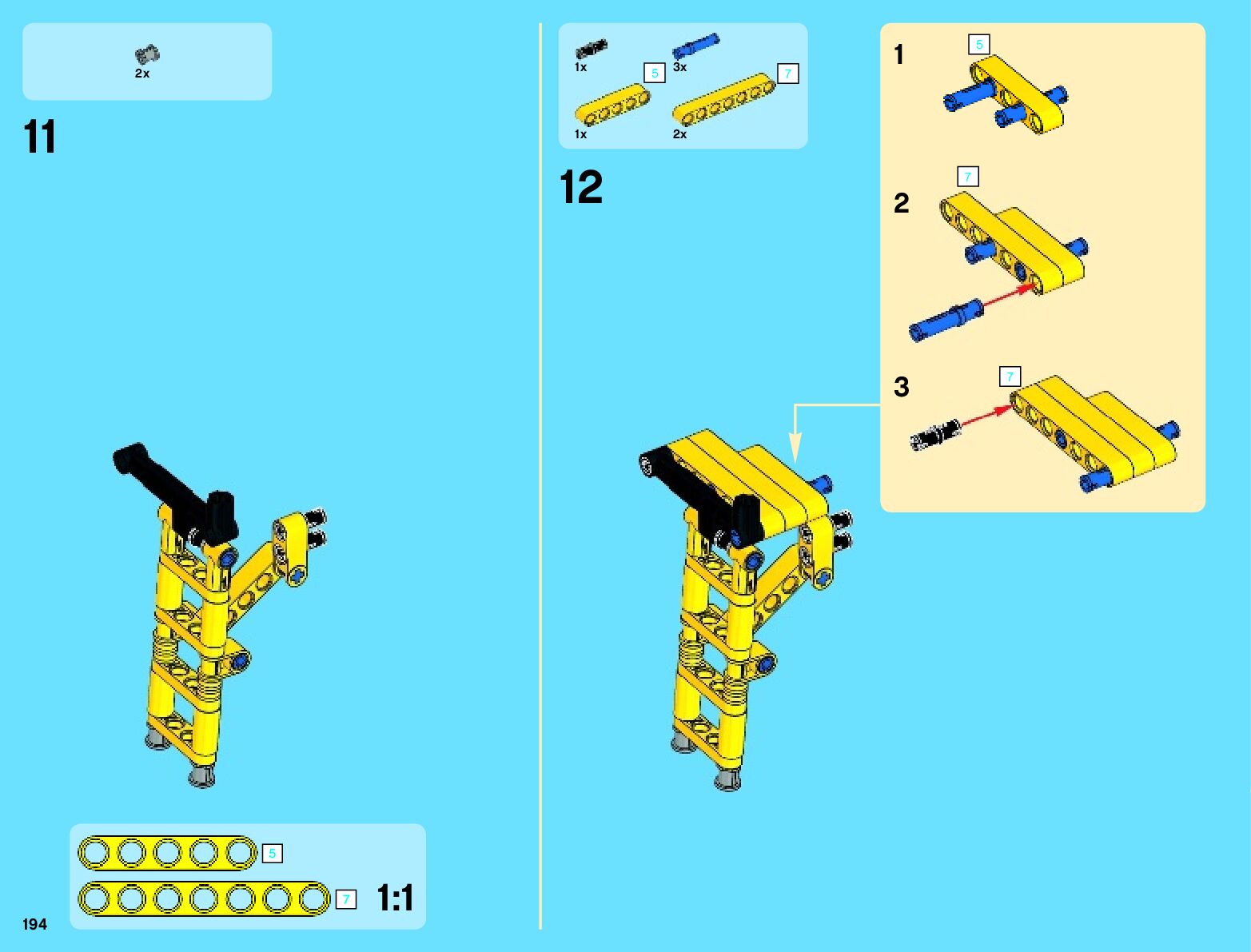 2x

11

5

7

1:1

194

1x

3x

5

7

1x

2x

12

1

5

2

7

3

7