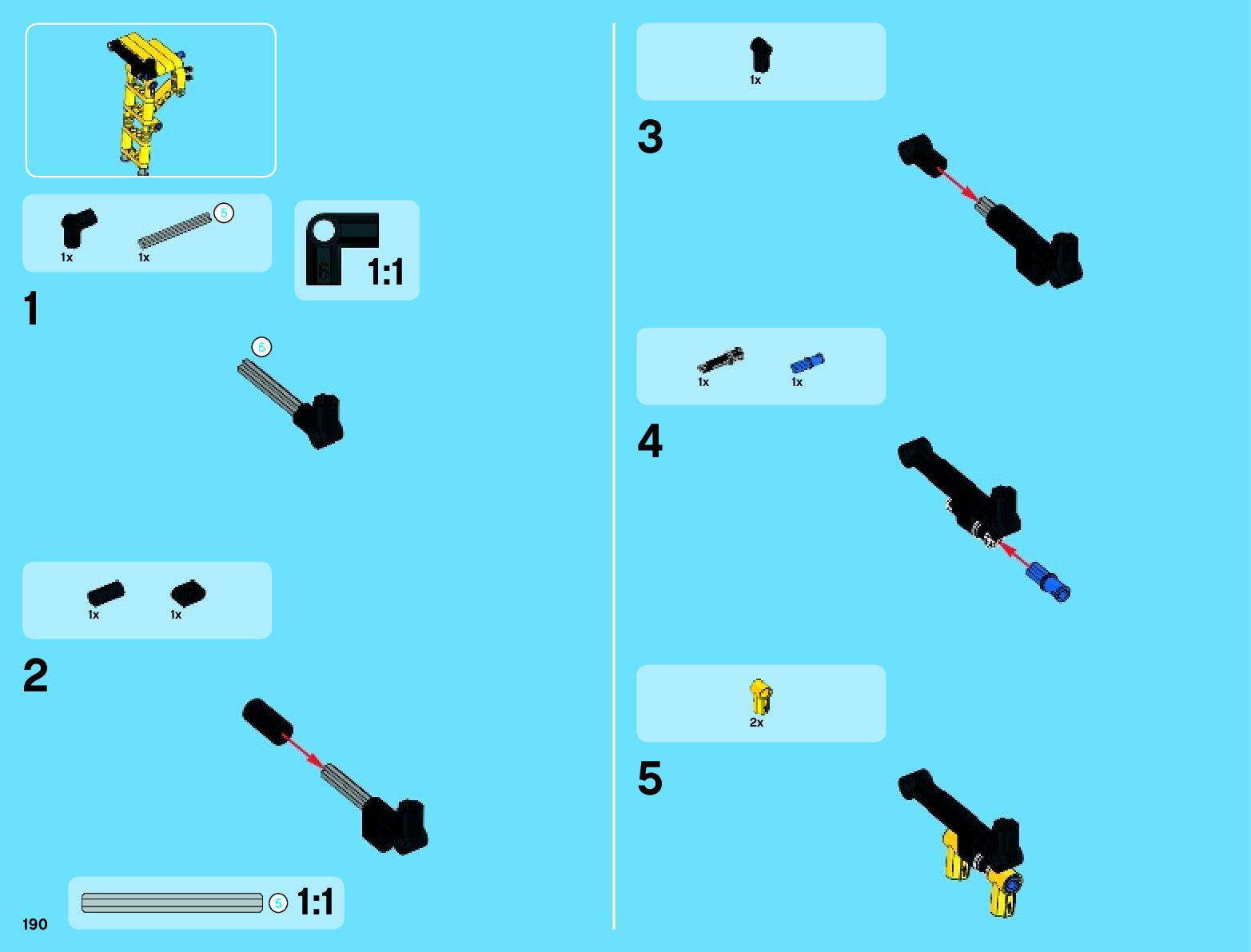 1x
1x
5

6
1:1

1

5

1x
1x

2

5
1:1

190

1x

3

1x
1x

4

2x

5