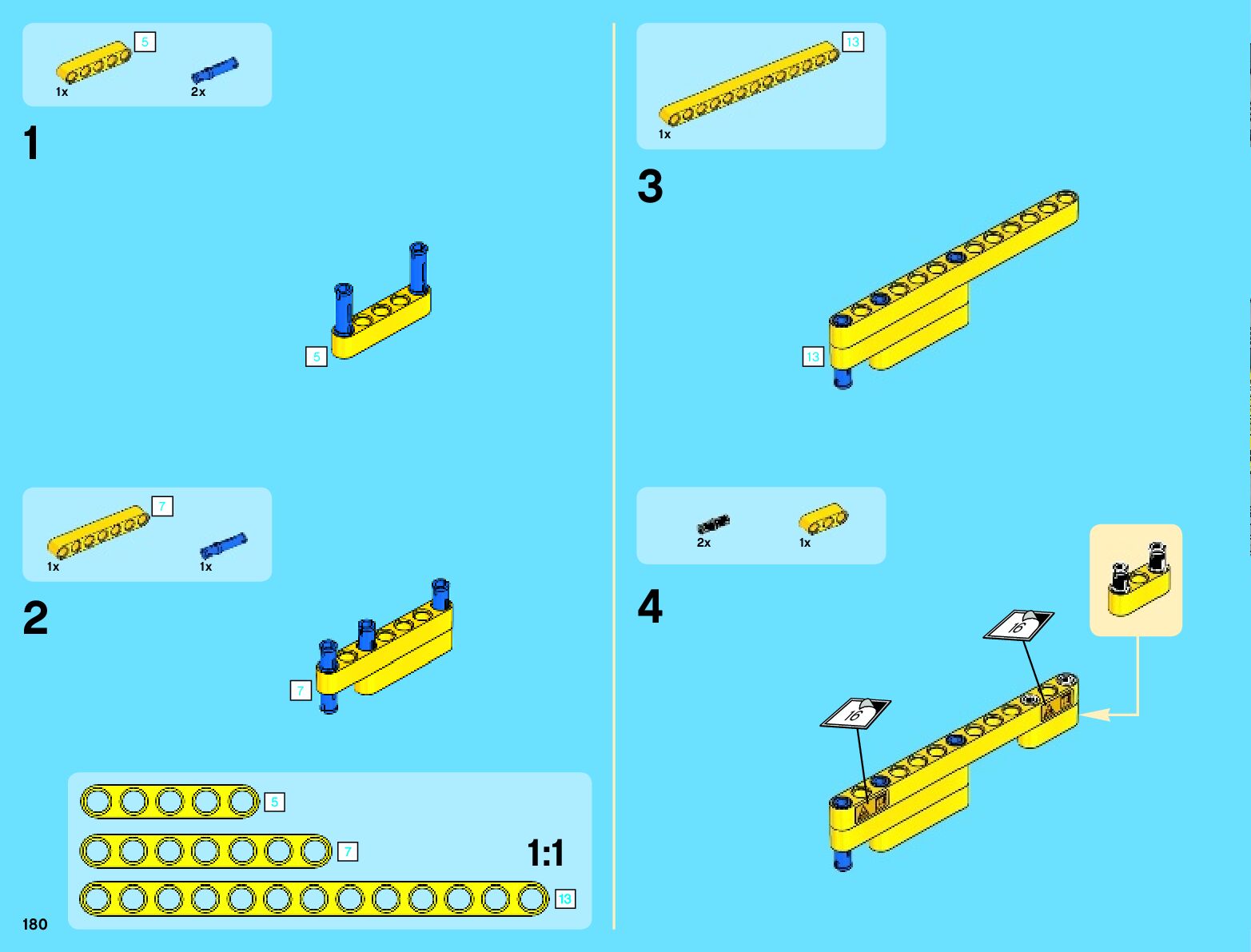 5
1x
2x

1

5

7
1x
1x

2

7

5
7
1:1
13

180

13
1x

3

13

2x
1x

4

16
16