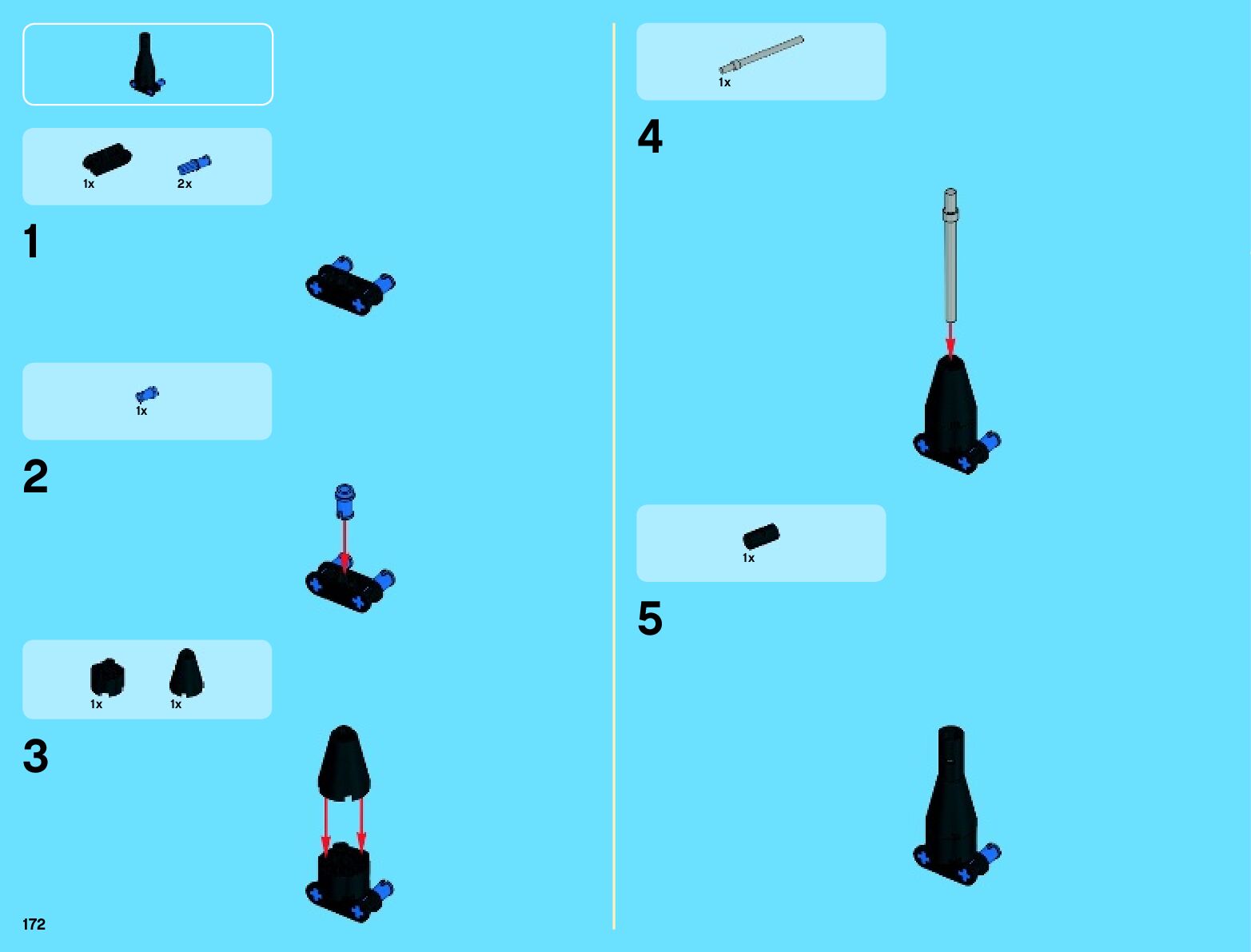 1x 2x

1

1x

2

1x 1x

3

172

1x

4

1x

5