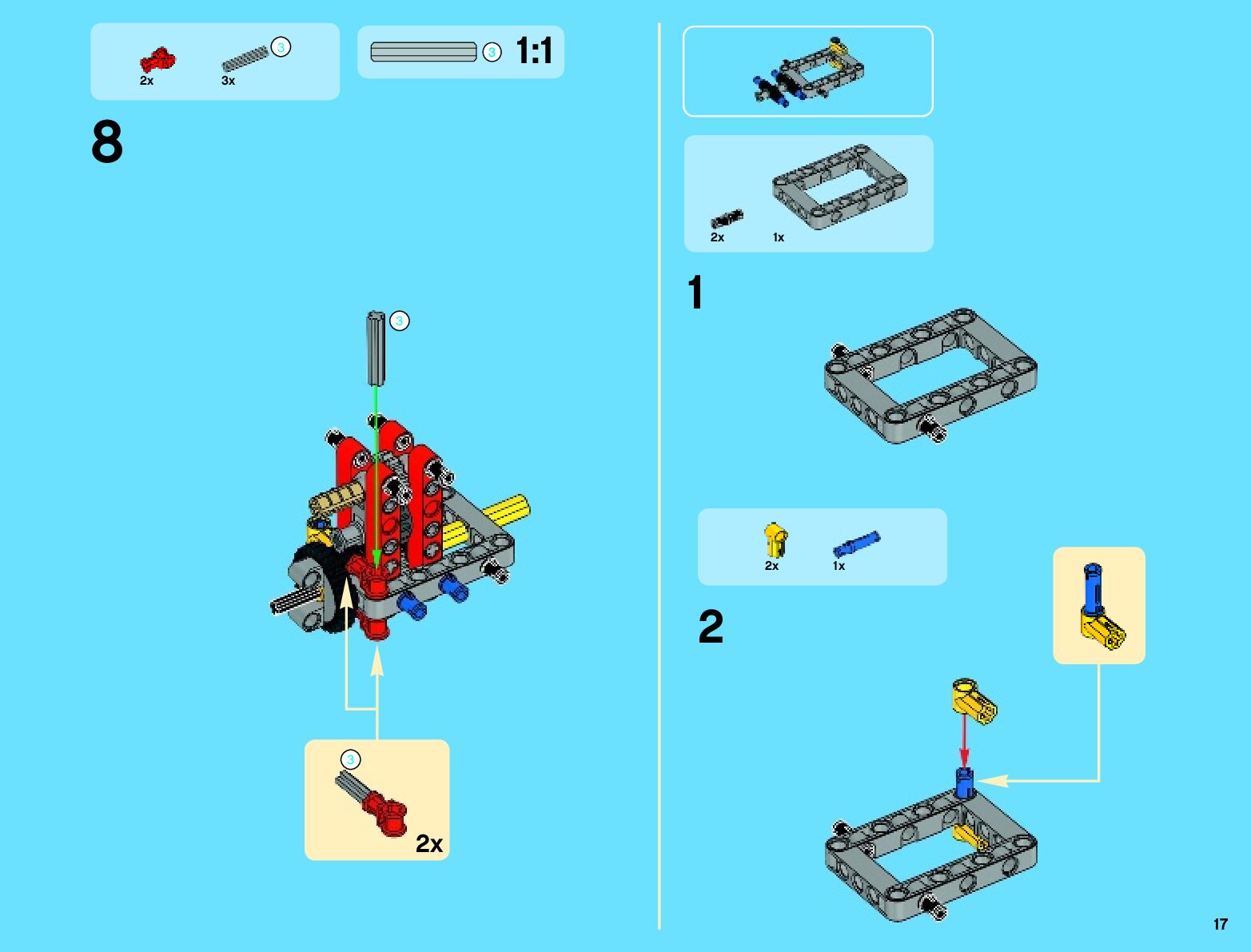 2x 3 3x

3 1:1

8

3

3

2x

2x 1x

1

2x 1x

2

17