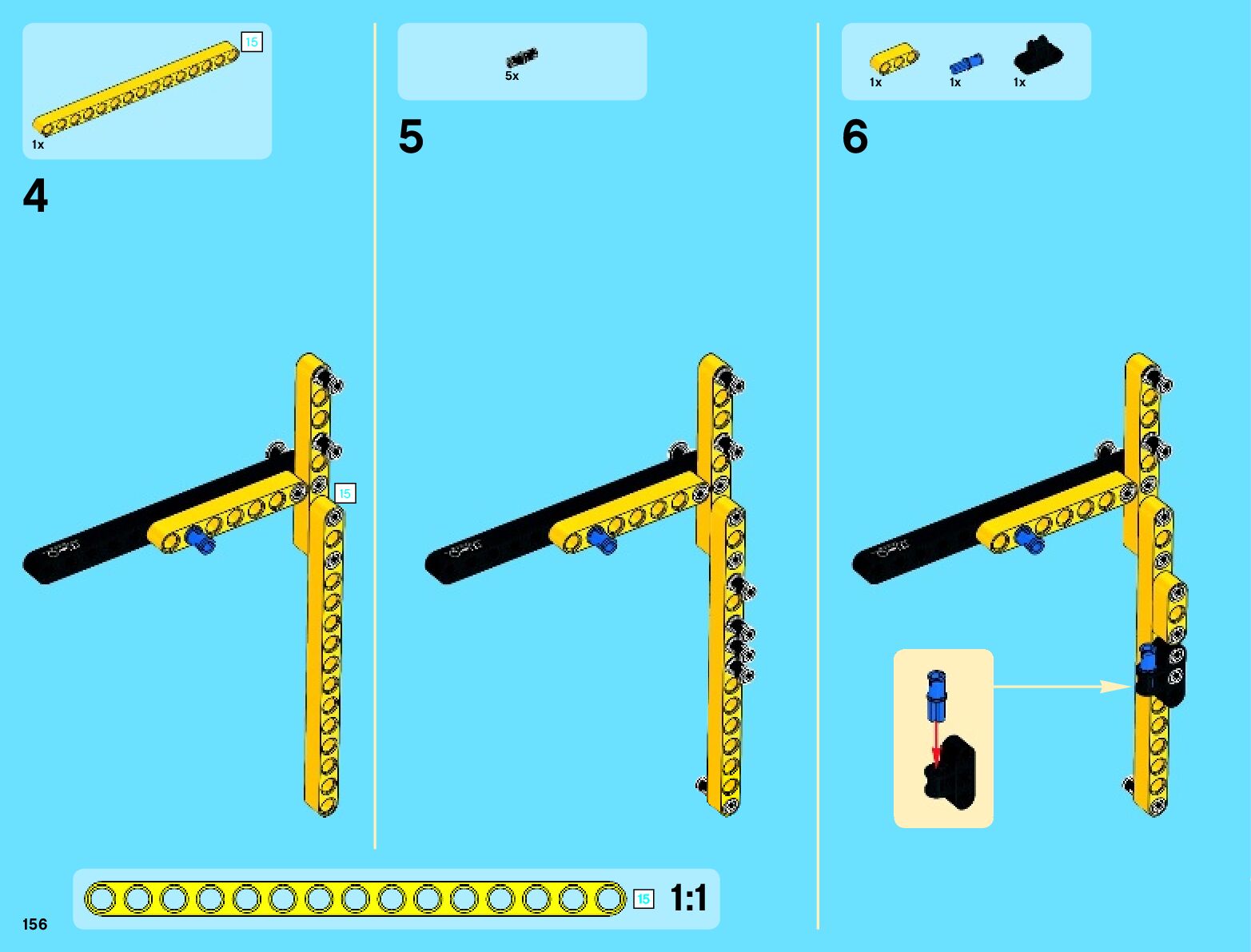 15
1x
4
15
5x
5
1x
1x
1x
6
15
1:1
156