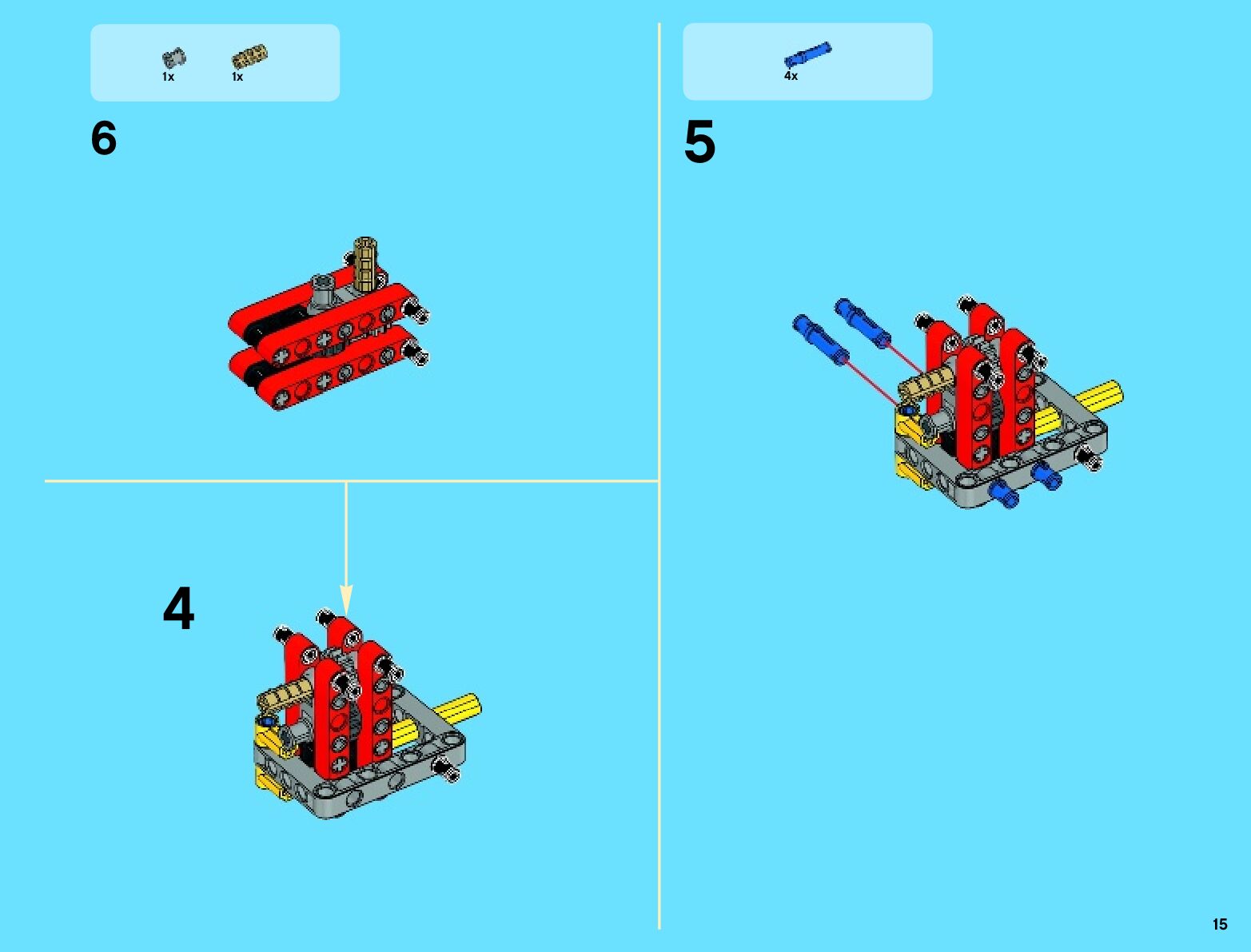 1x 1x

6

4

4x

5

15