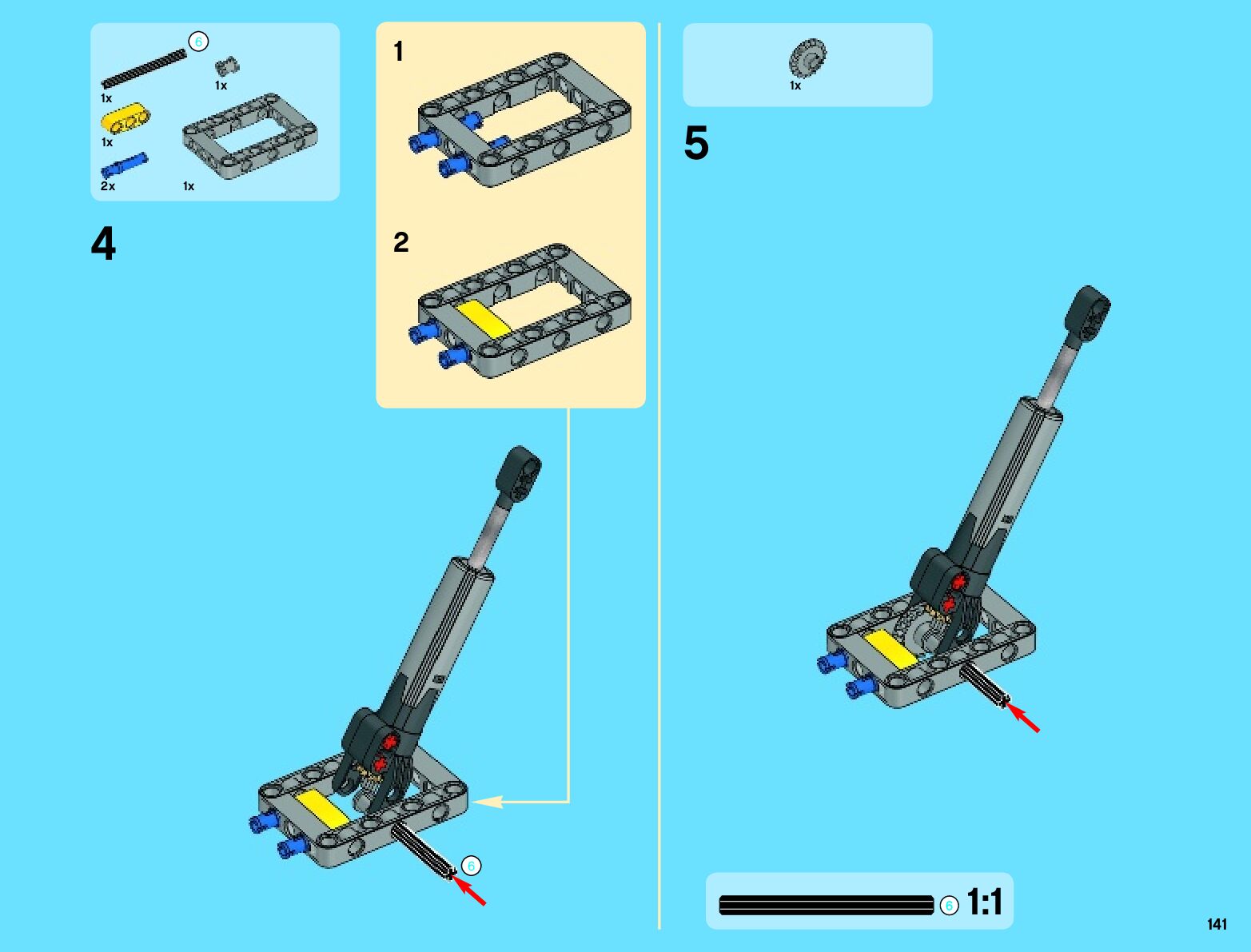 6
1x
1x
1x
2x
1x

4

1

2

6

1x

5

6 1:1

141