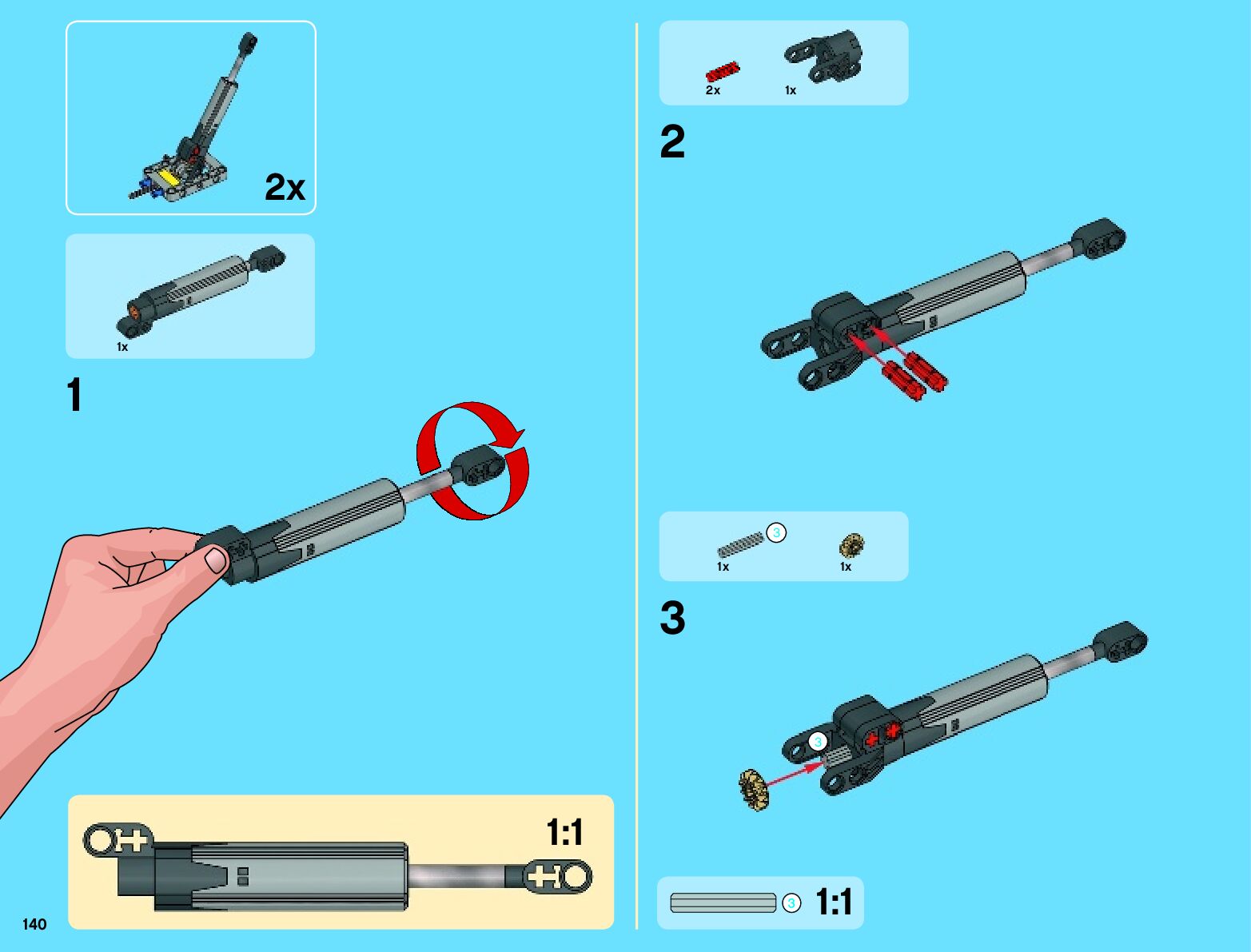 2x

1x

1

1:1

140

2x 1x

2

3

1x 1x

3

3

3 1:1