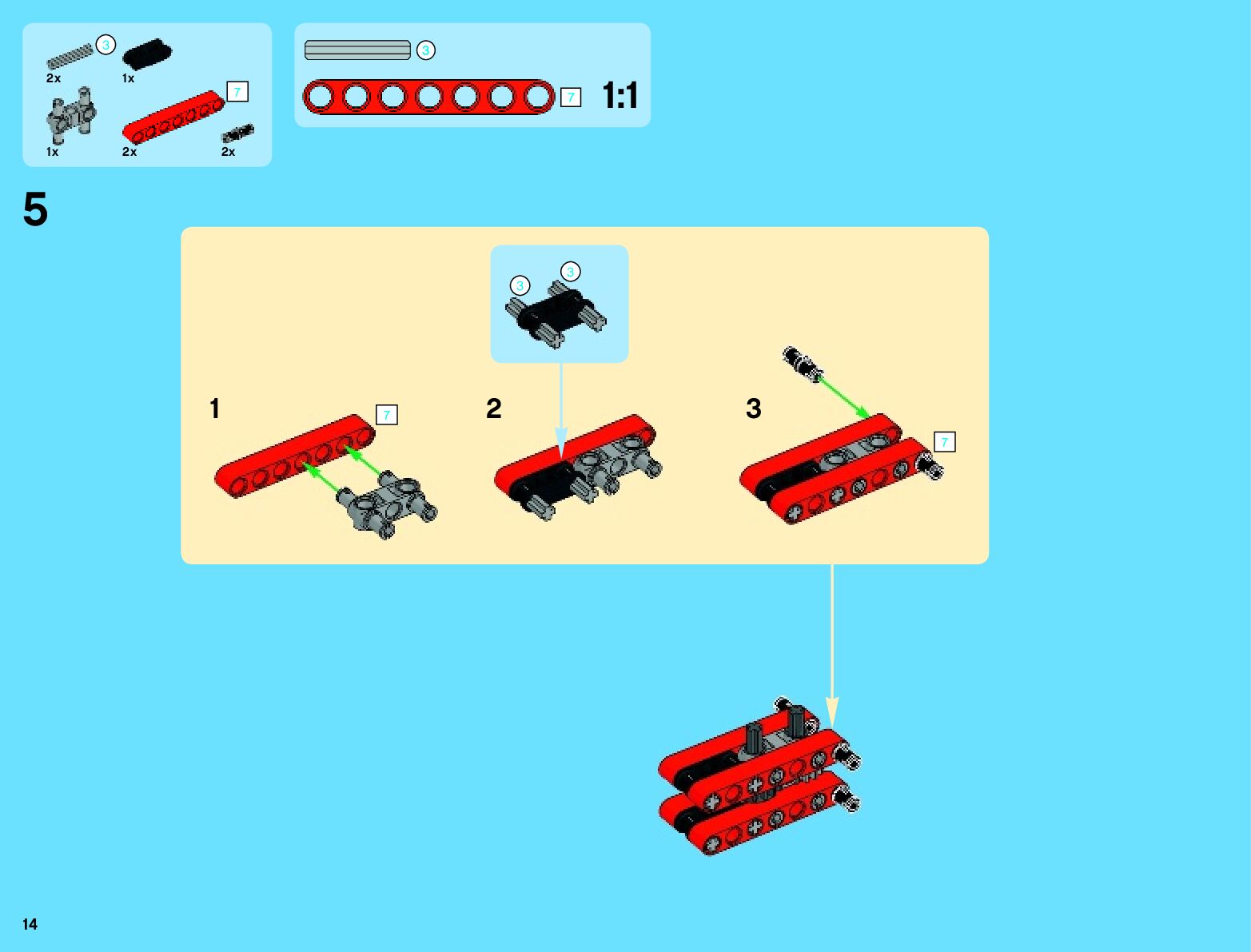 3
2x
1x
7
1x
2x
2x

3
7
1:1

5

3 3

1
7
2
3
7

14