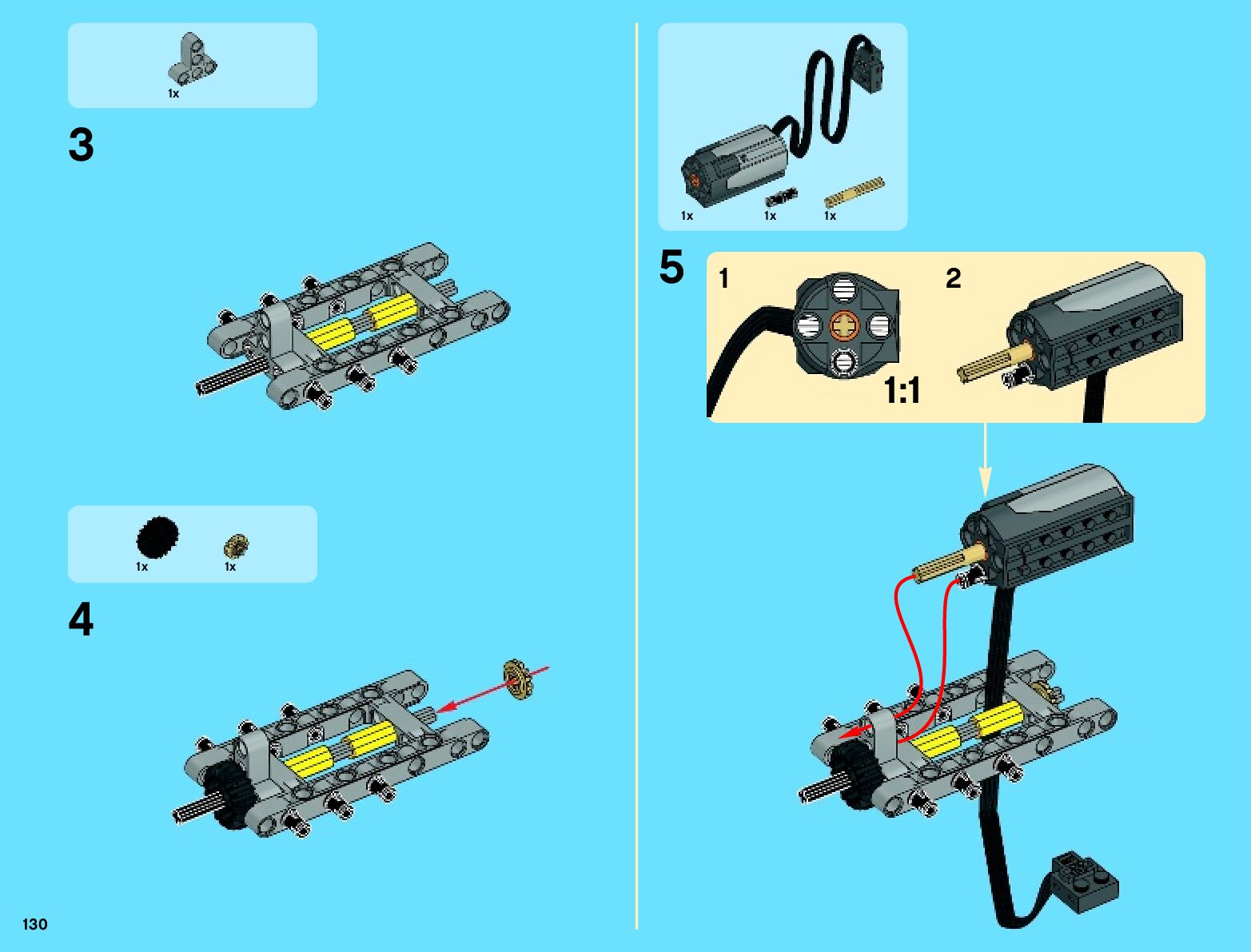 1x

3

1x 1x

4

130

1x 1x 1x

5

1

1:1

2