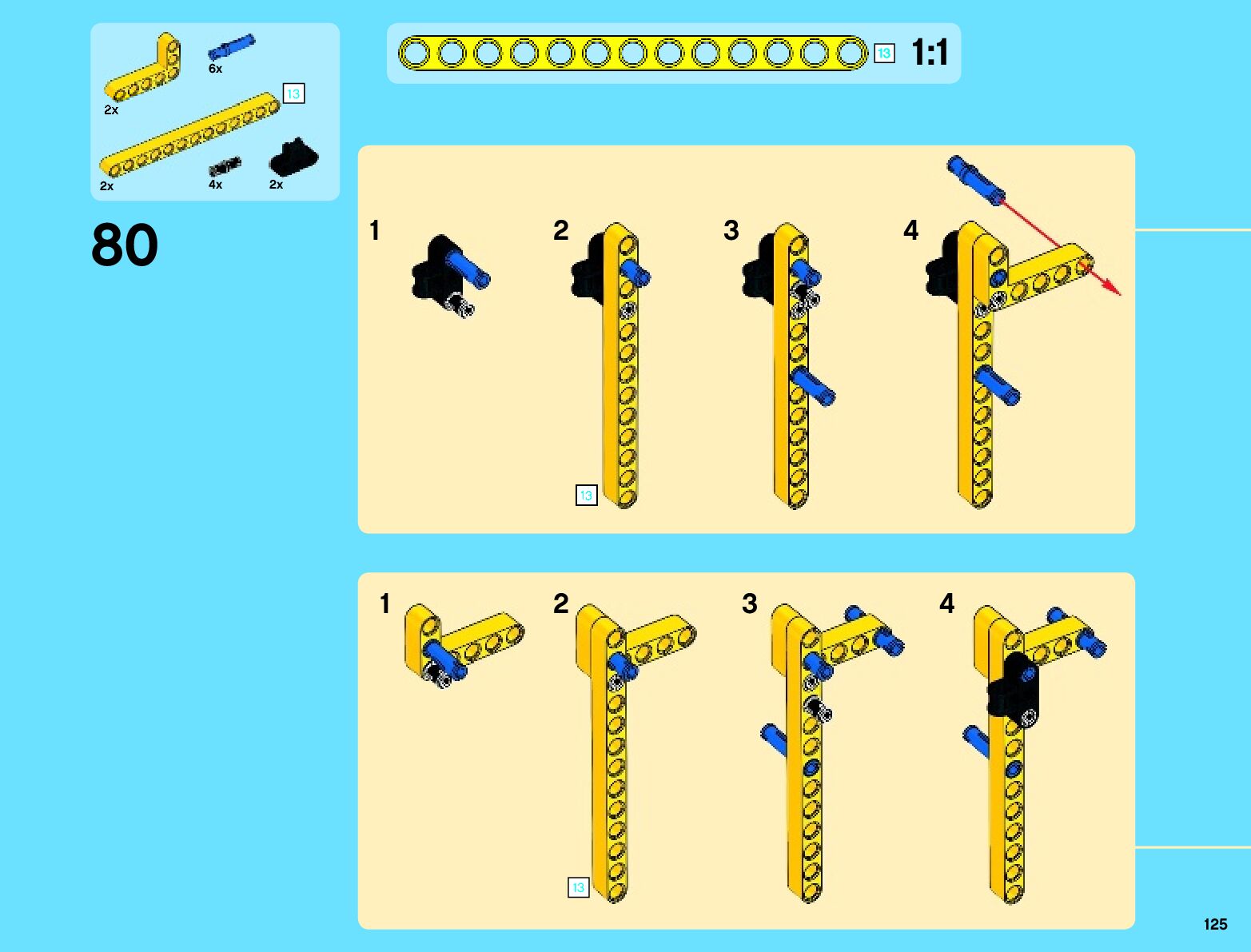 6x
2x
13
2x
4x
2x

13 1:1

80

1
2
3
4
13

1
2
3
4
13

125