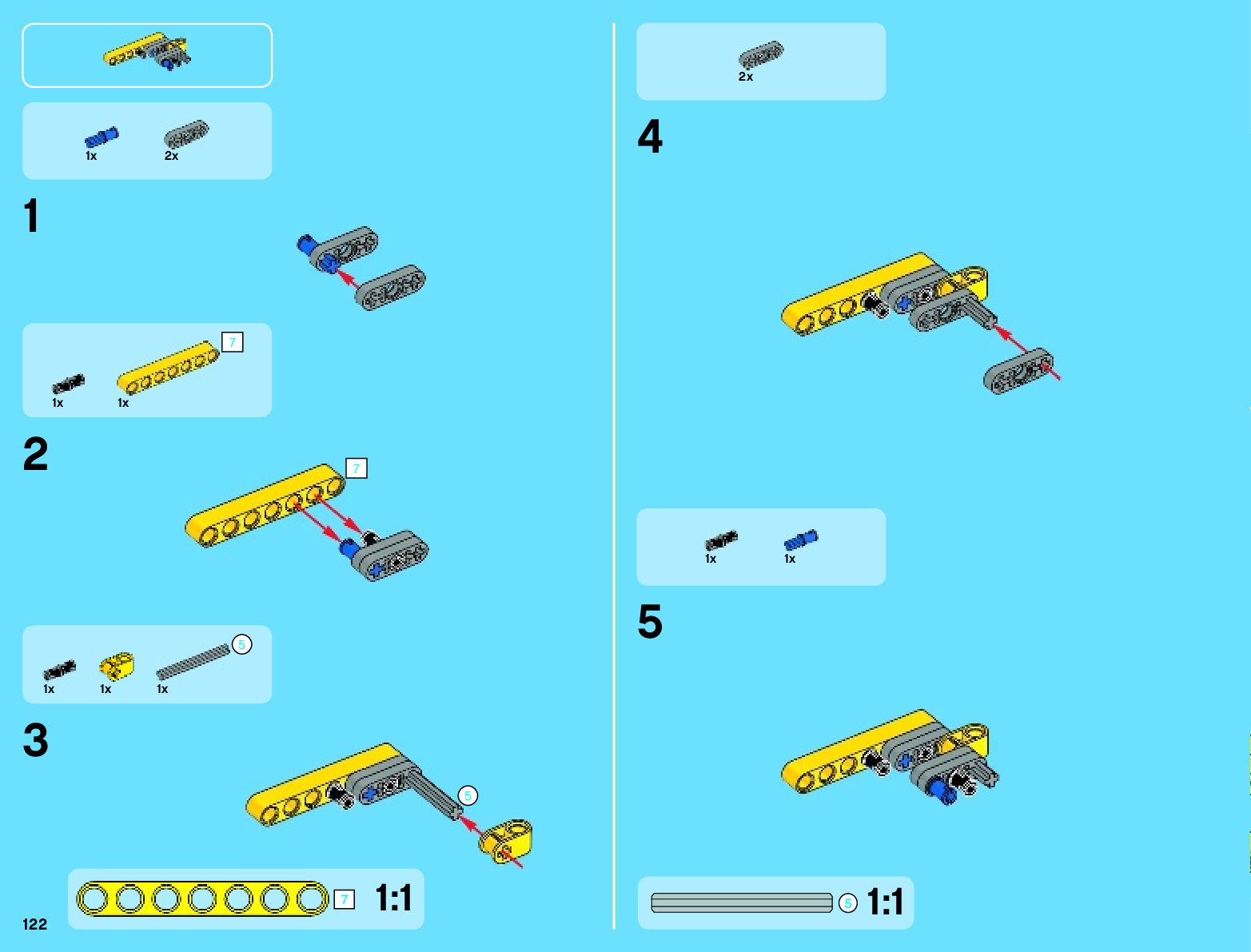 1x 2x

1

7

1x 1x

2

7

5

1x 1x 1x

3

5

7 1:1

122

2x

4

1x 1x

5

5 1:1