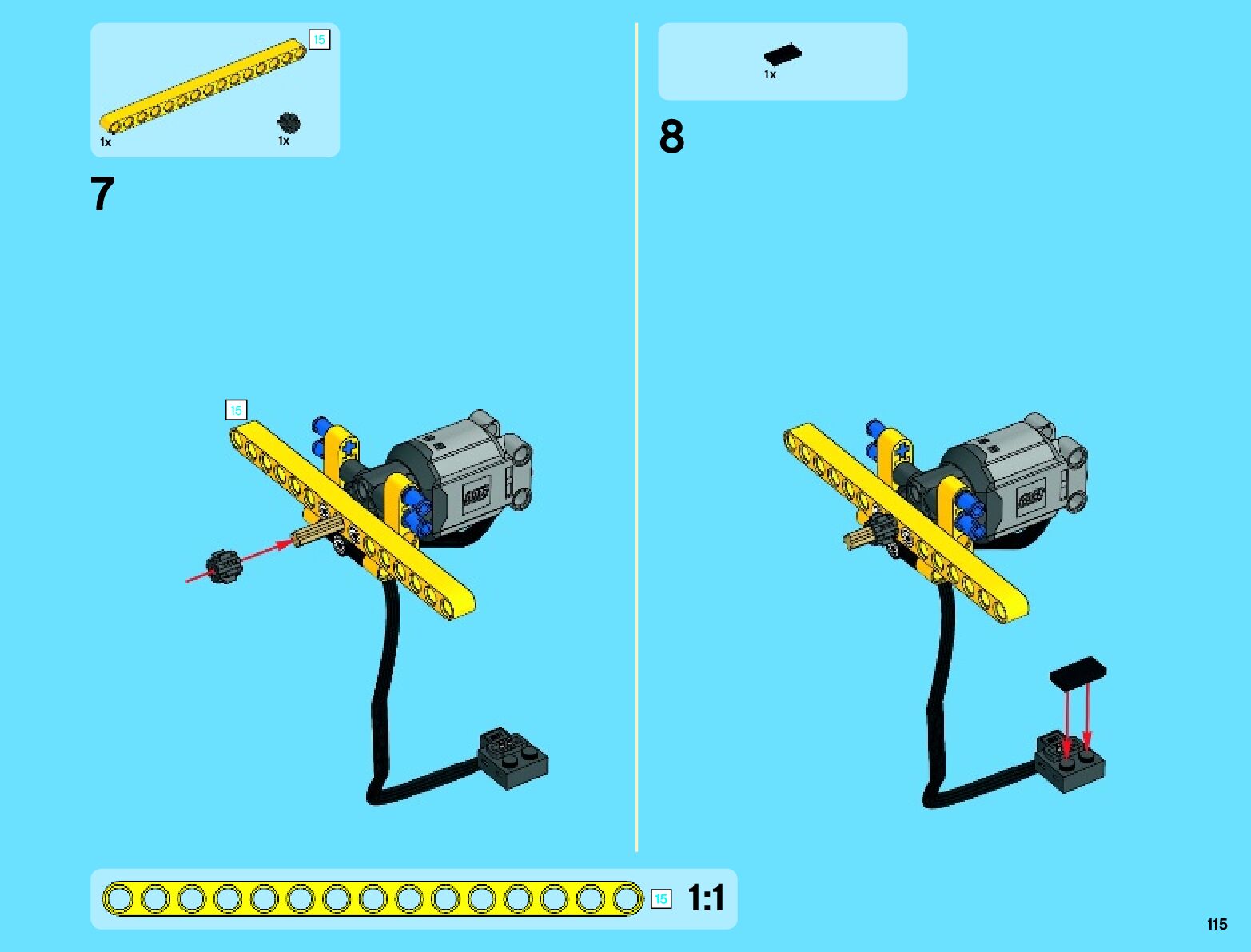 15
1x
1x
7
15
1x
8
15
1:1
115