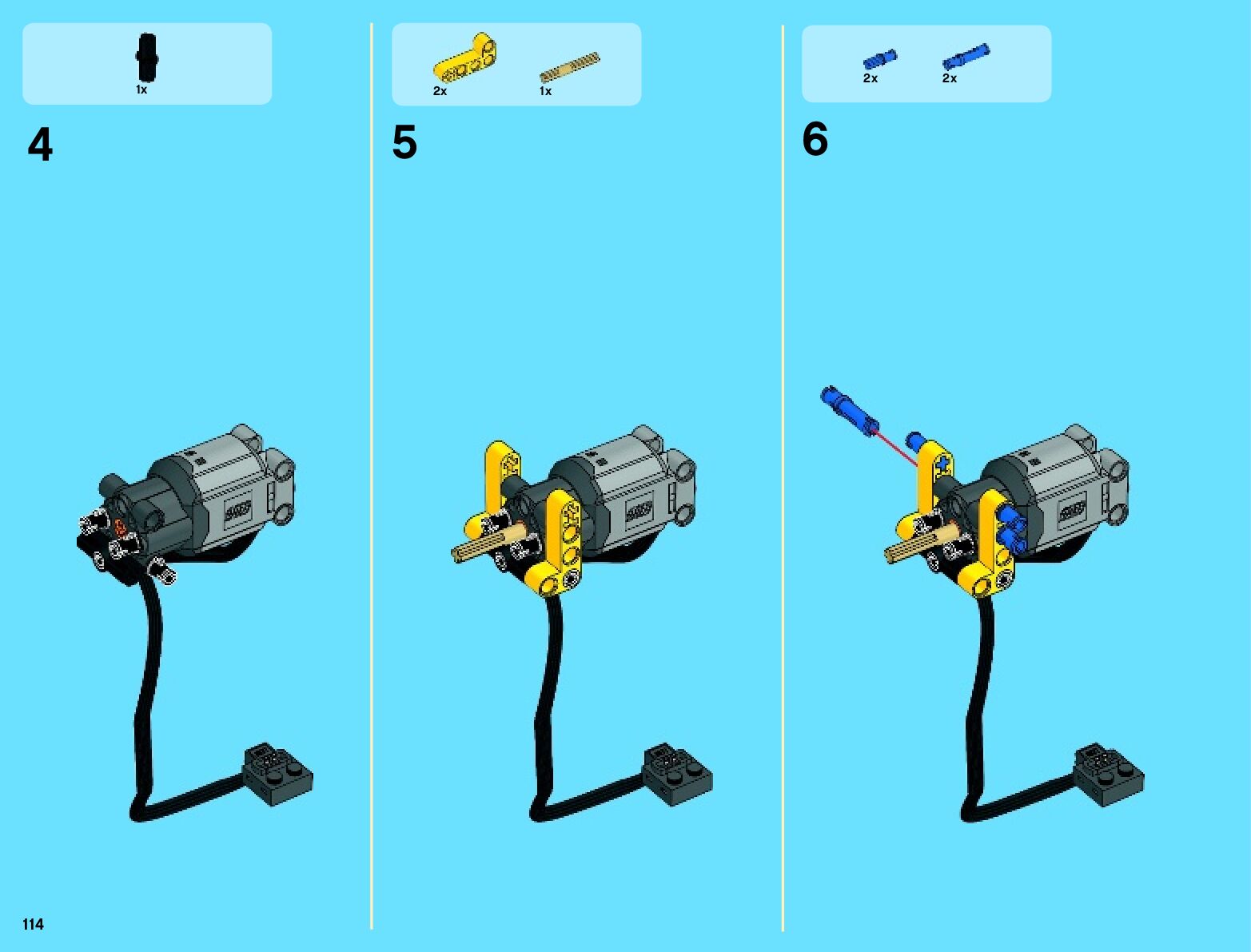 1x

4

2x
1x

5

2x
2x

6

114