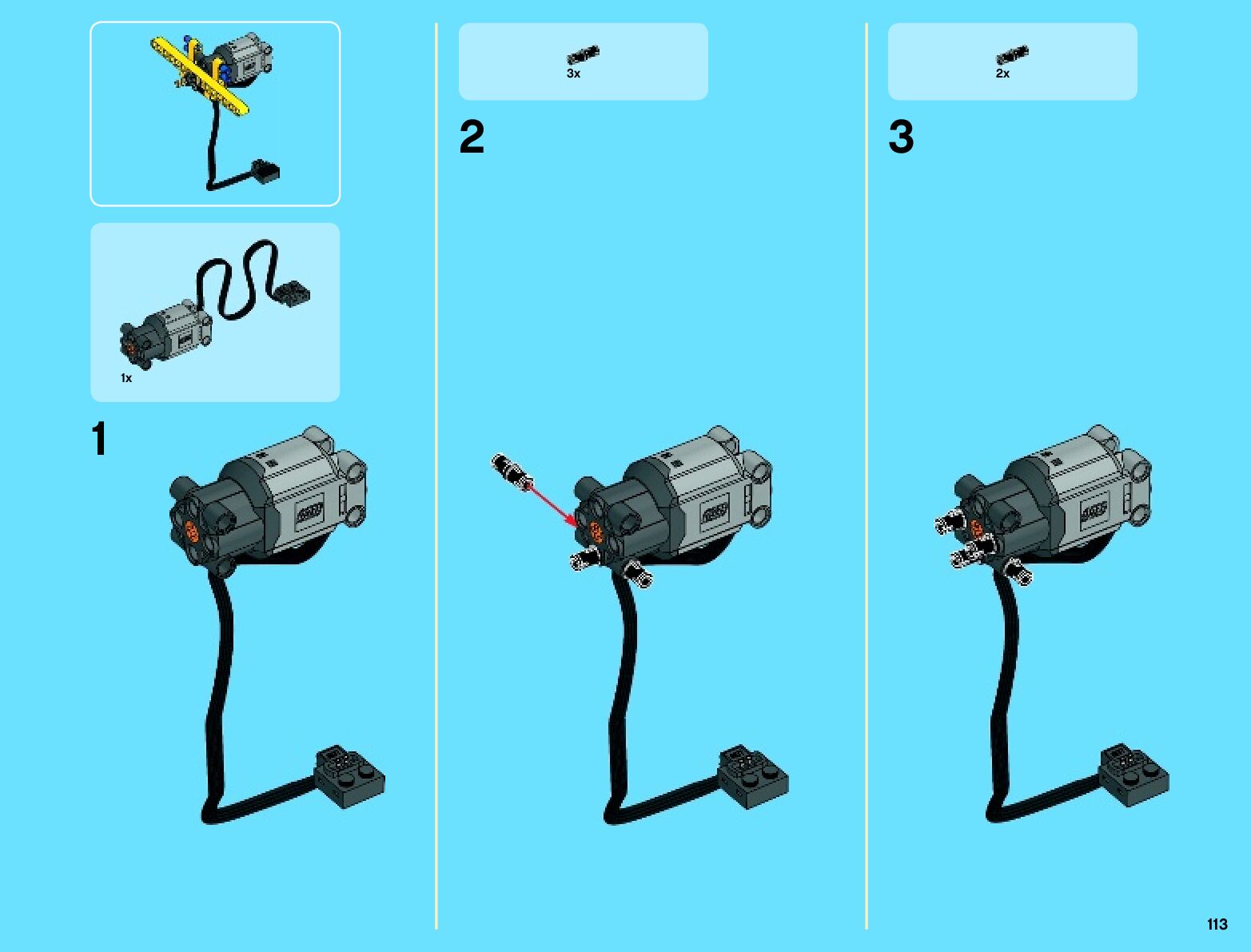 1x

1

3x

2

2x

3

113