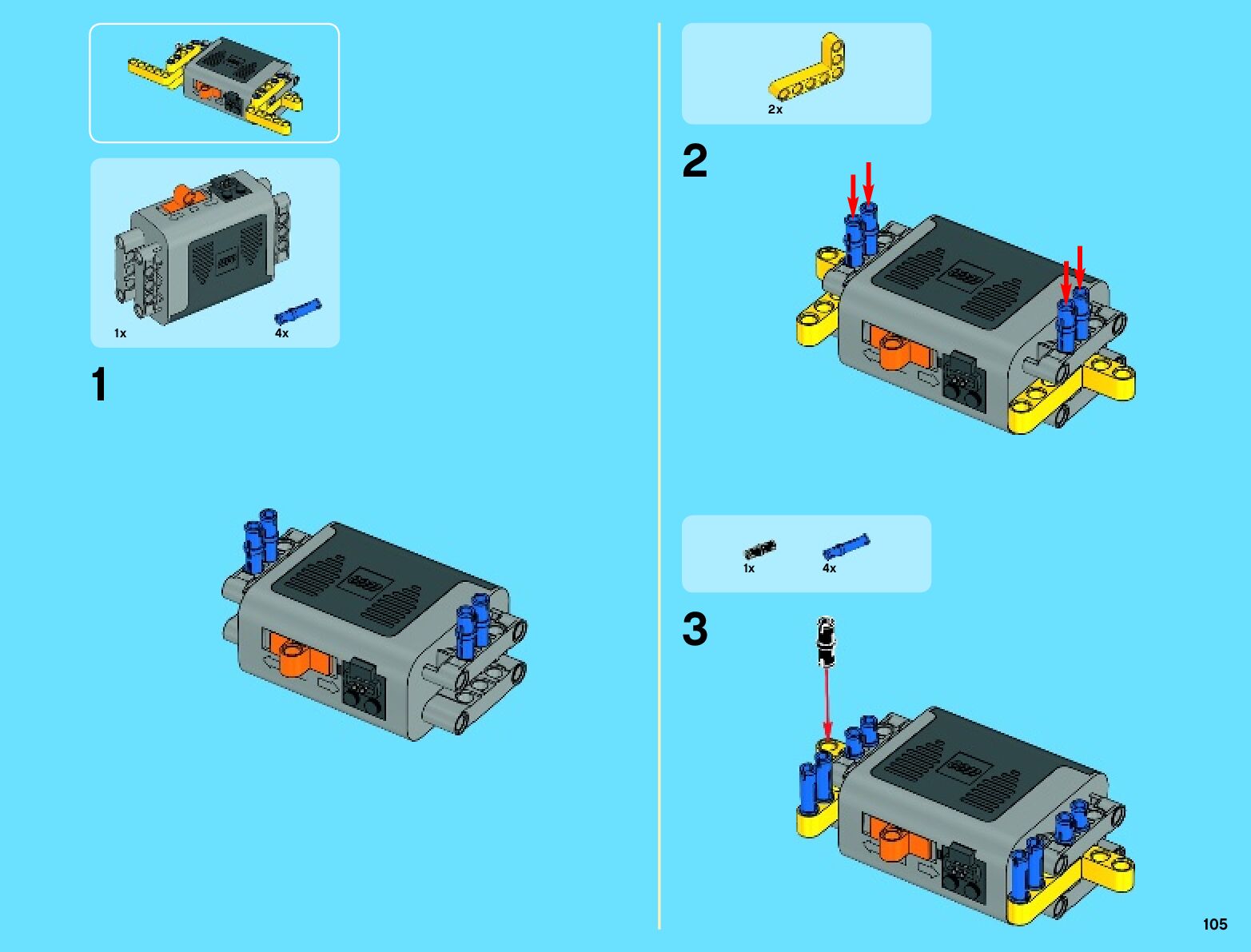 1x
4x

1

2x

2

1x
4x

3

105