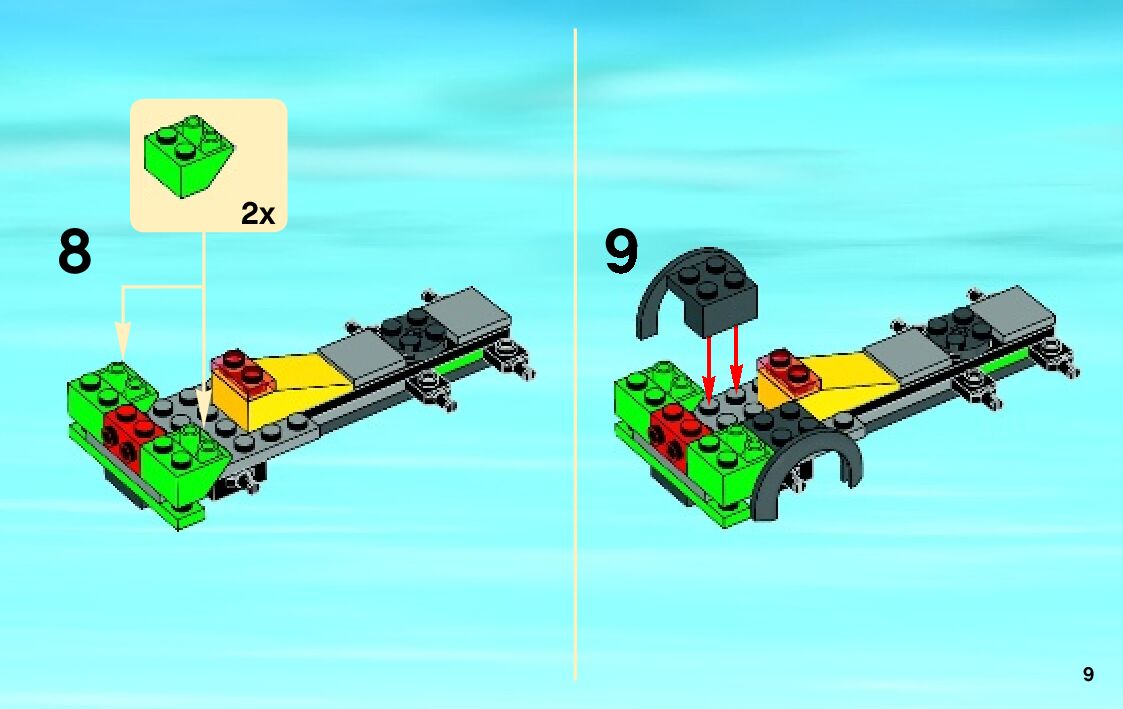 2x

8

9

9