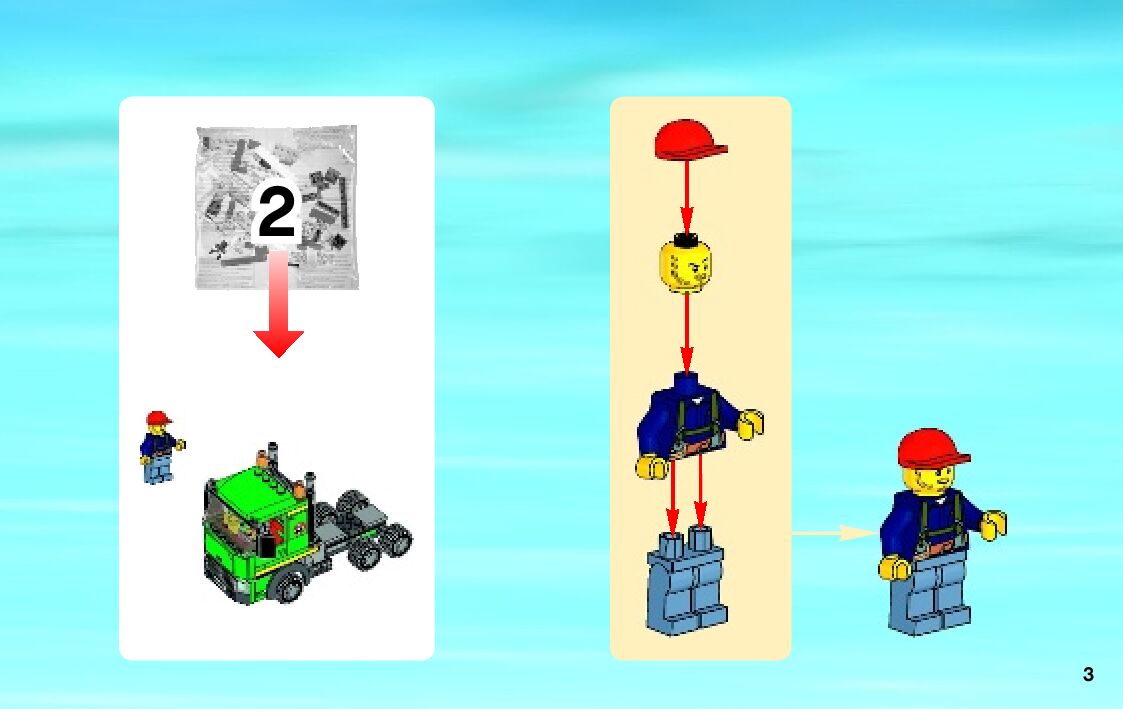 2

3