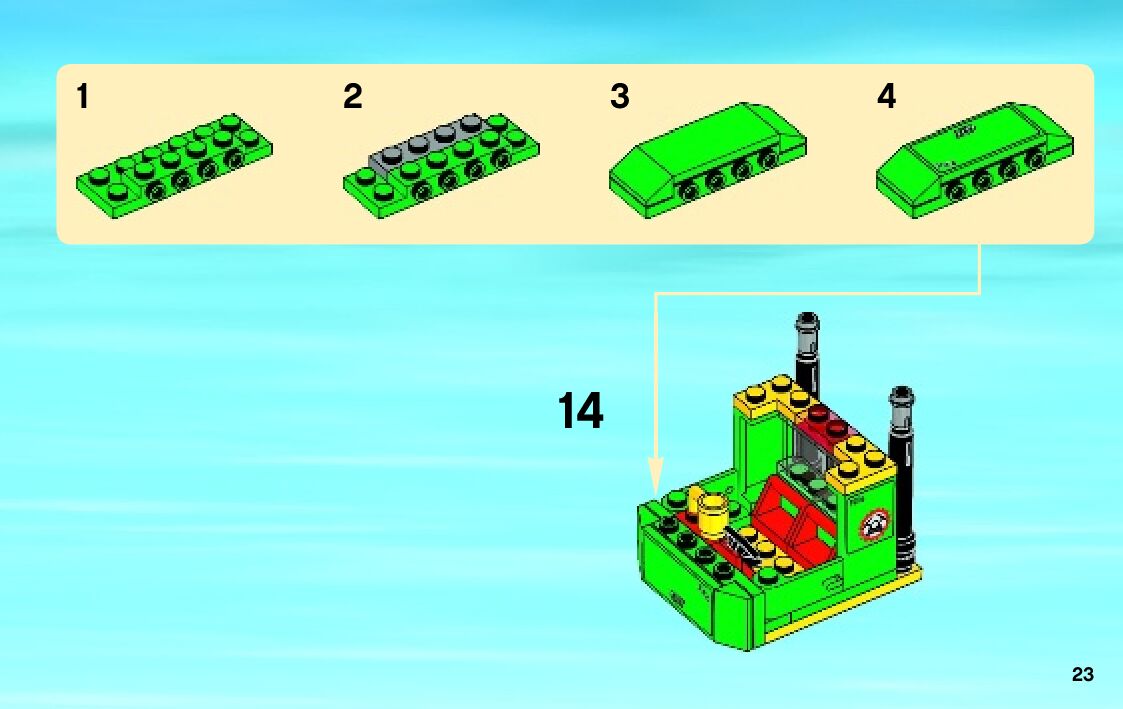 1

2

3

4

14

23