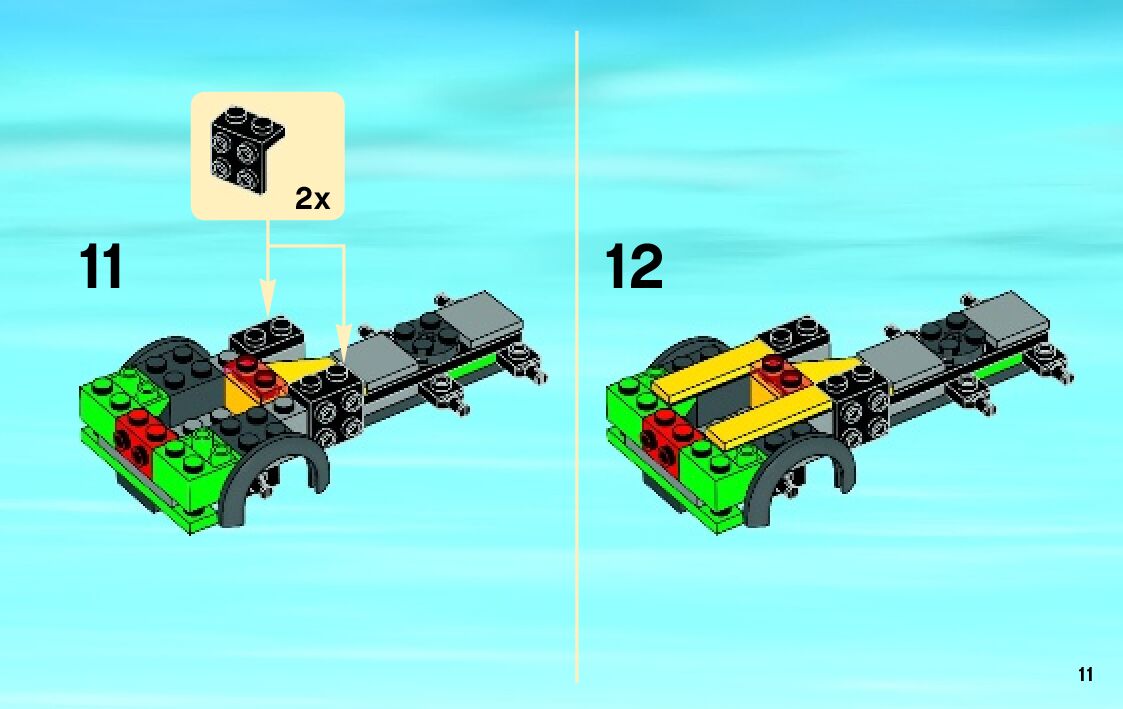 2x

11

12

11