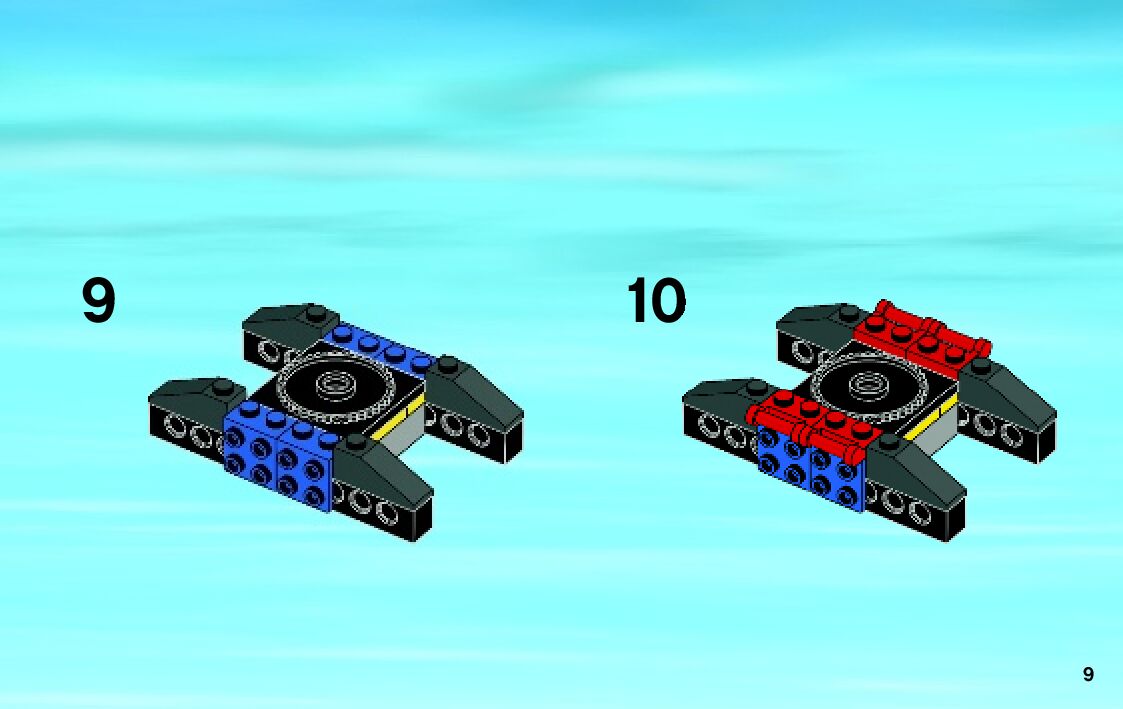 9

10

9