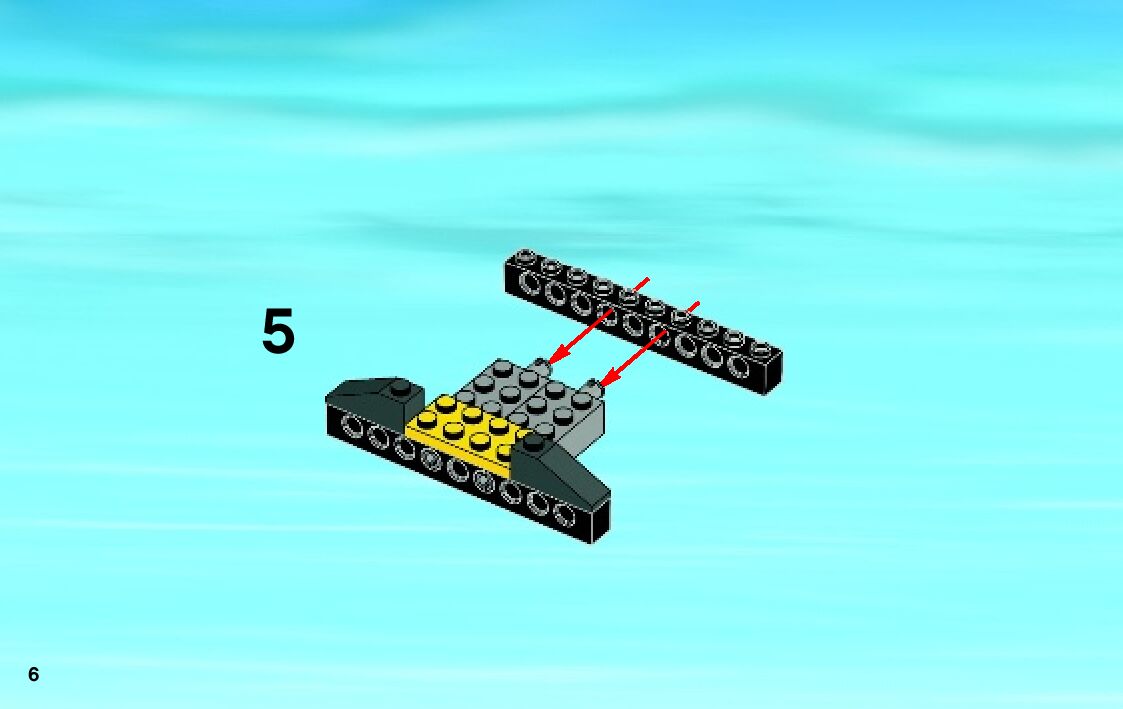 5

6