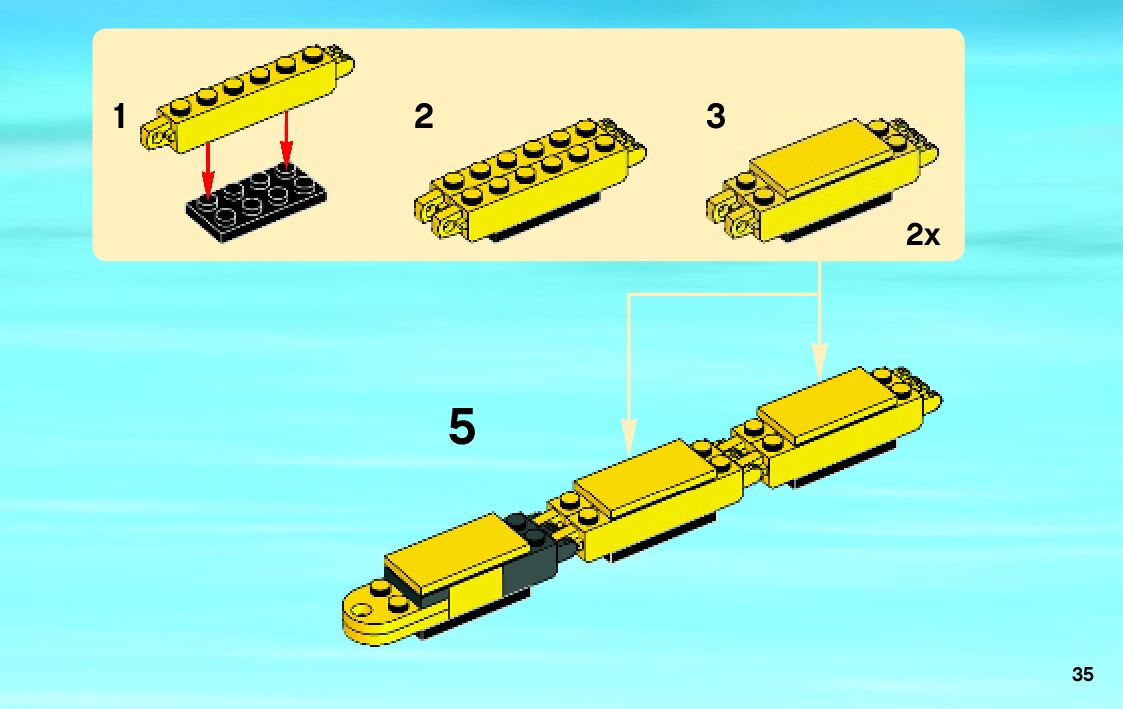 1

2

3

2x

5

35