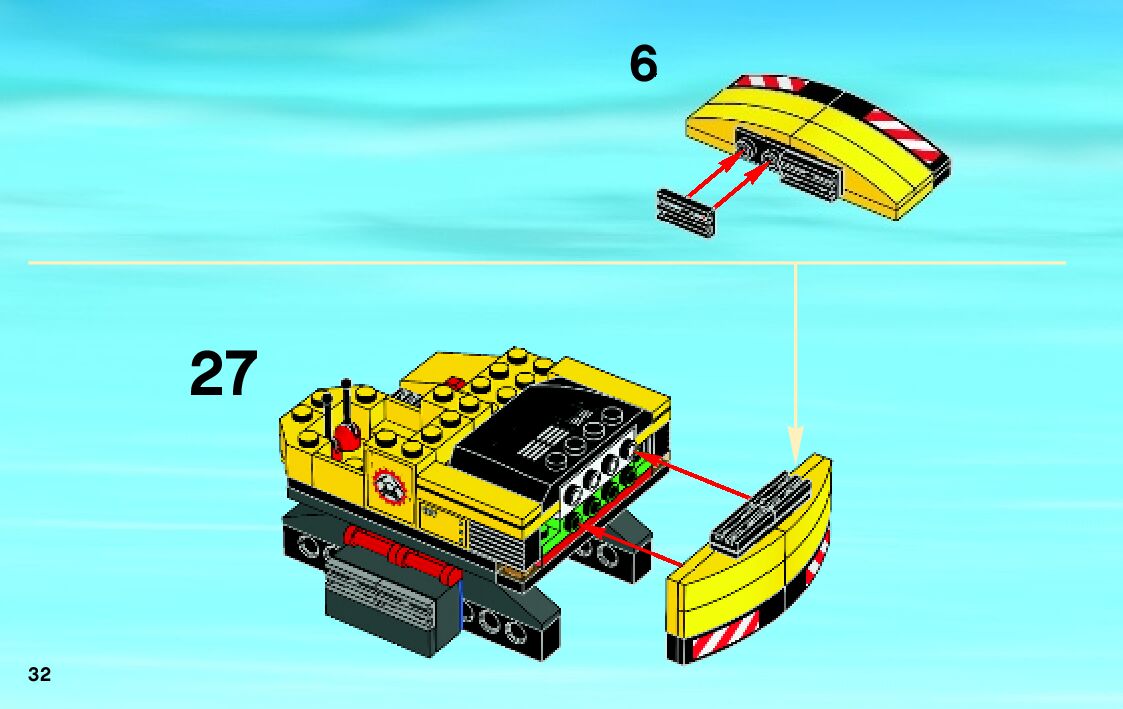 6

27

32