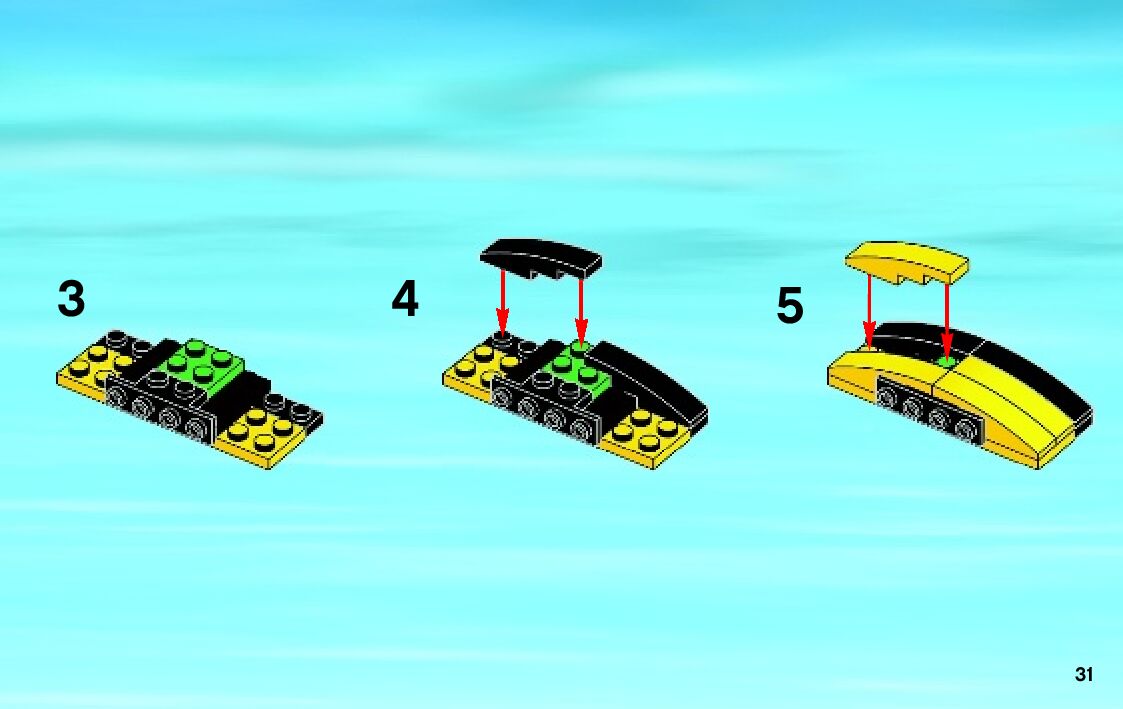 3

4

5

31