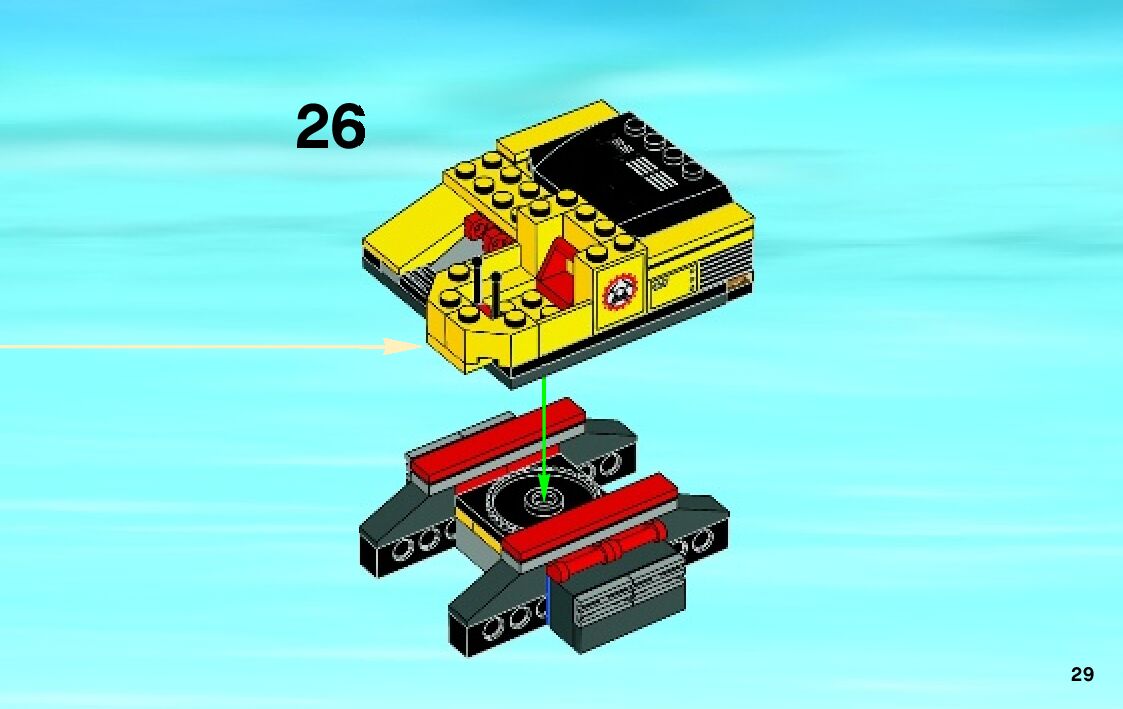 26

29