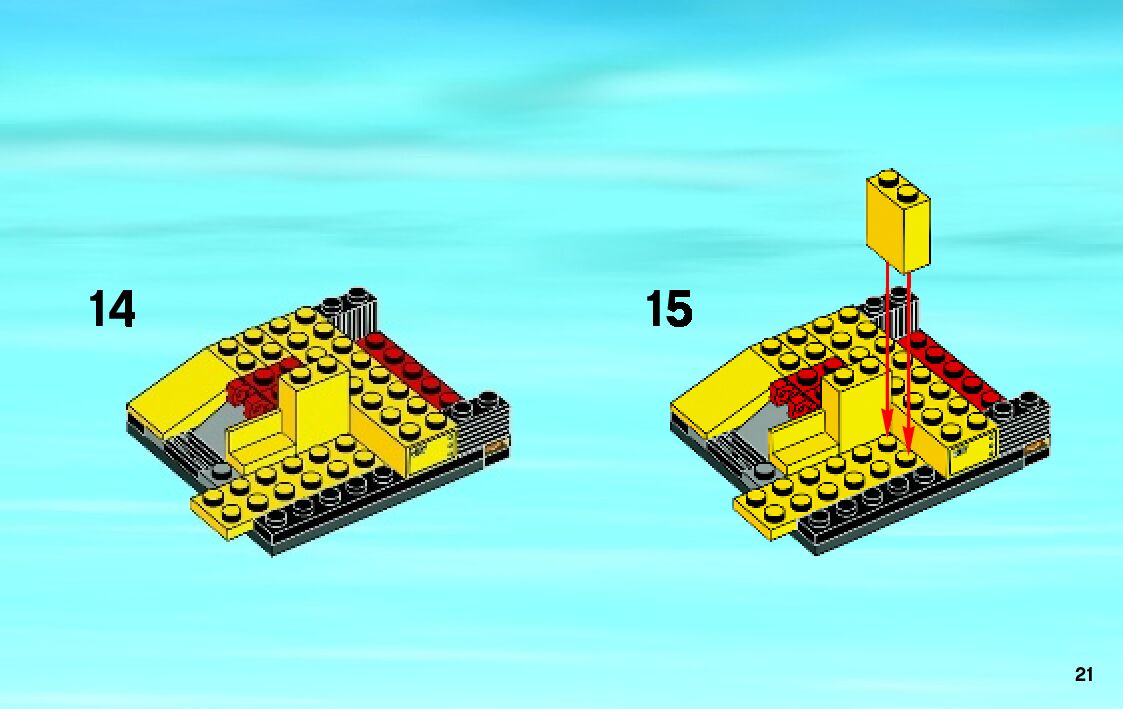 14

15

21