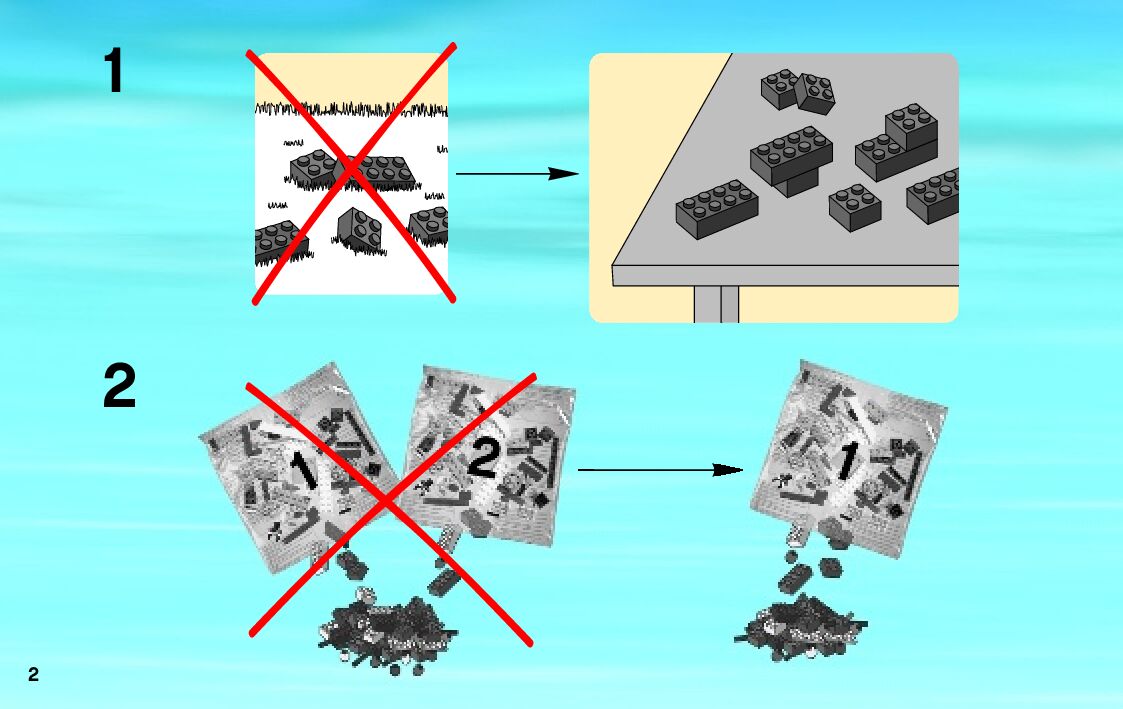 1

2

1

2

1

2