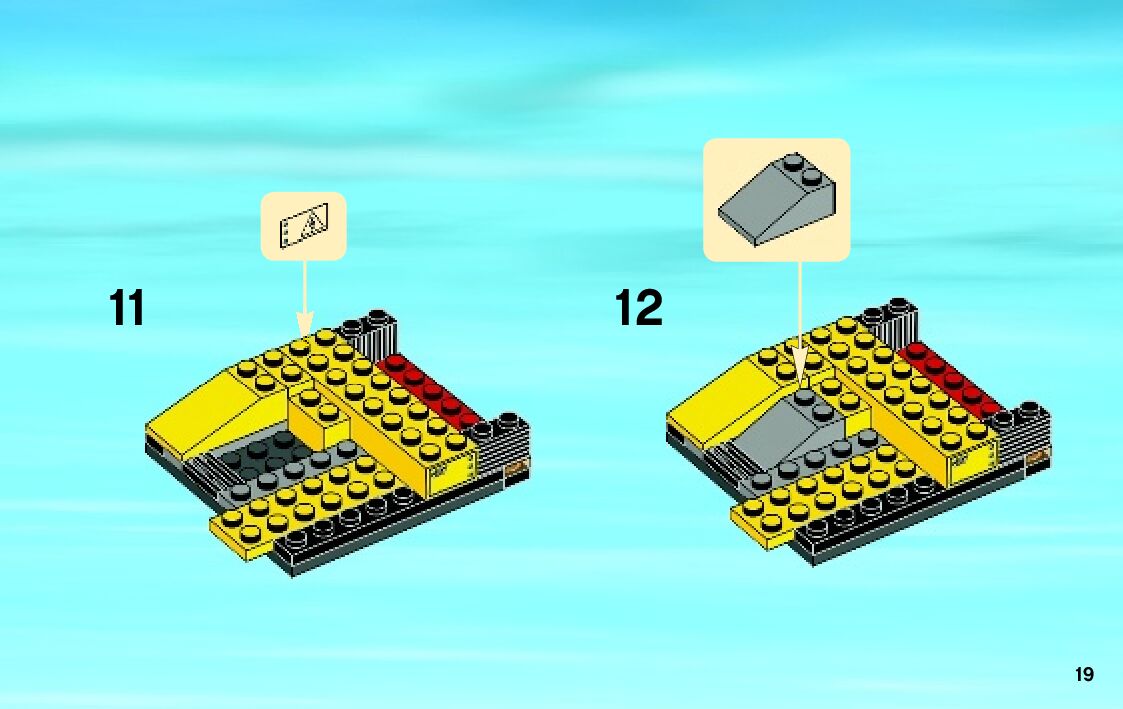 11

12

19