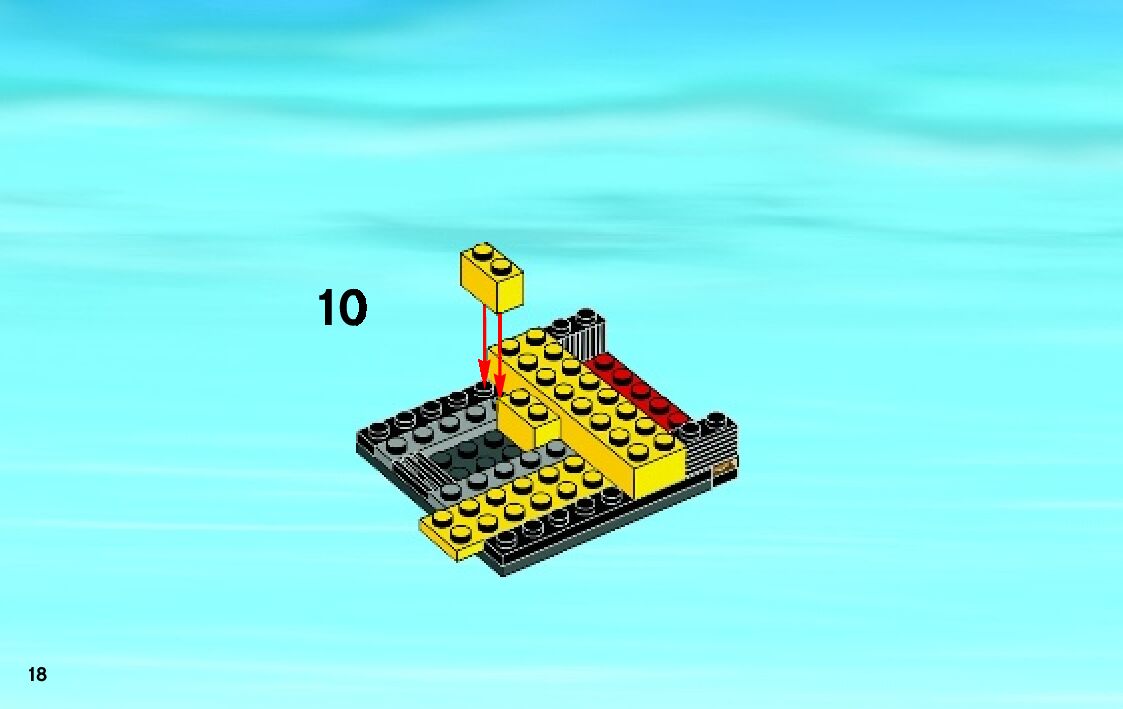 10

18