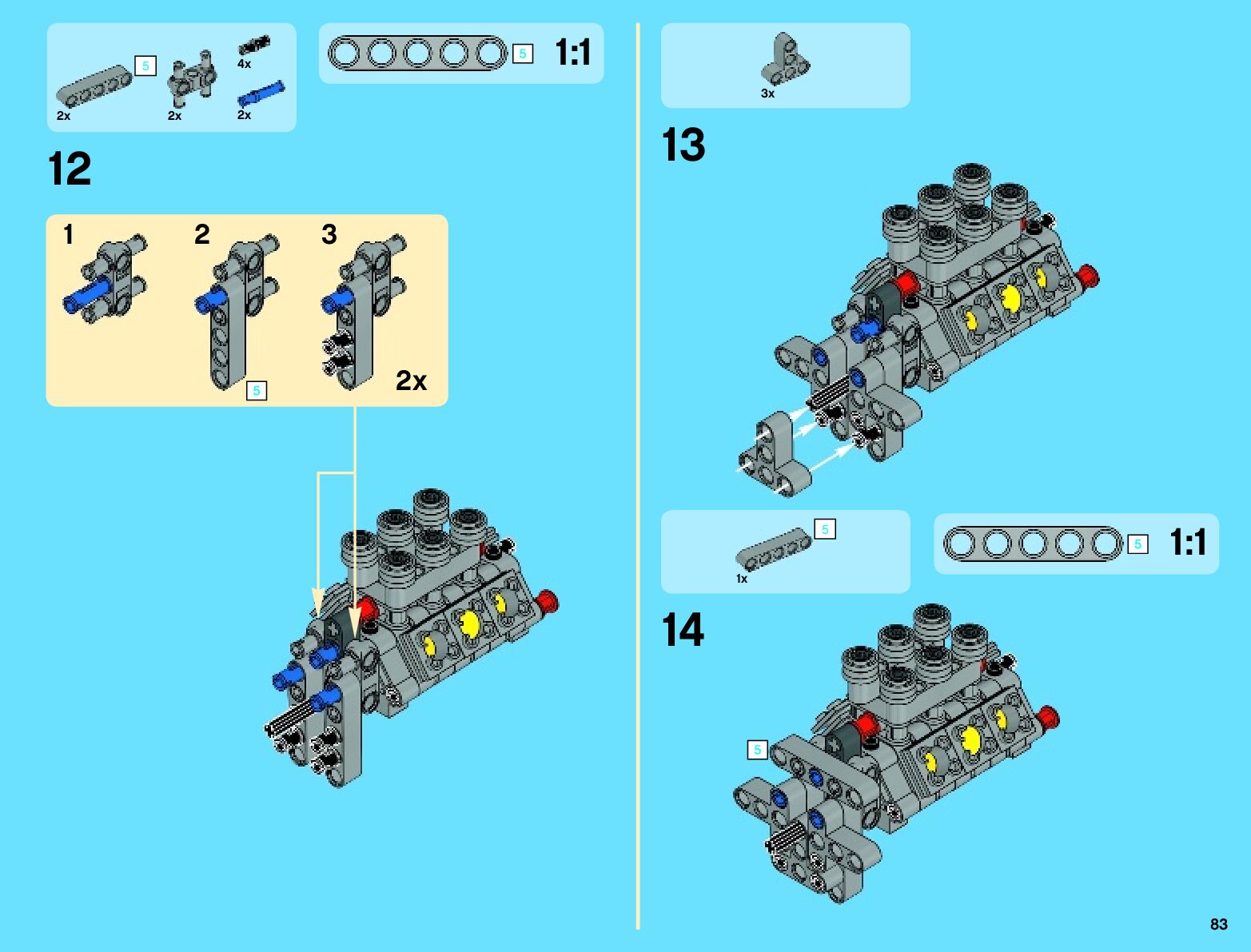 5
2x
2x
4x
2x

5
1:1

12

1
2
3
5
2x

3x

13

5
1x

5
1:1

14

5

83