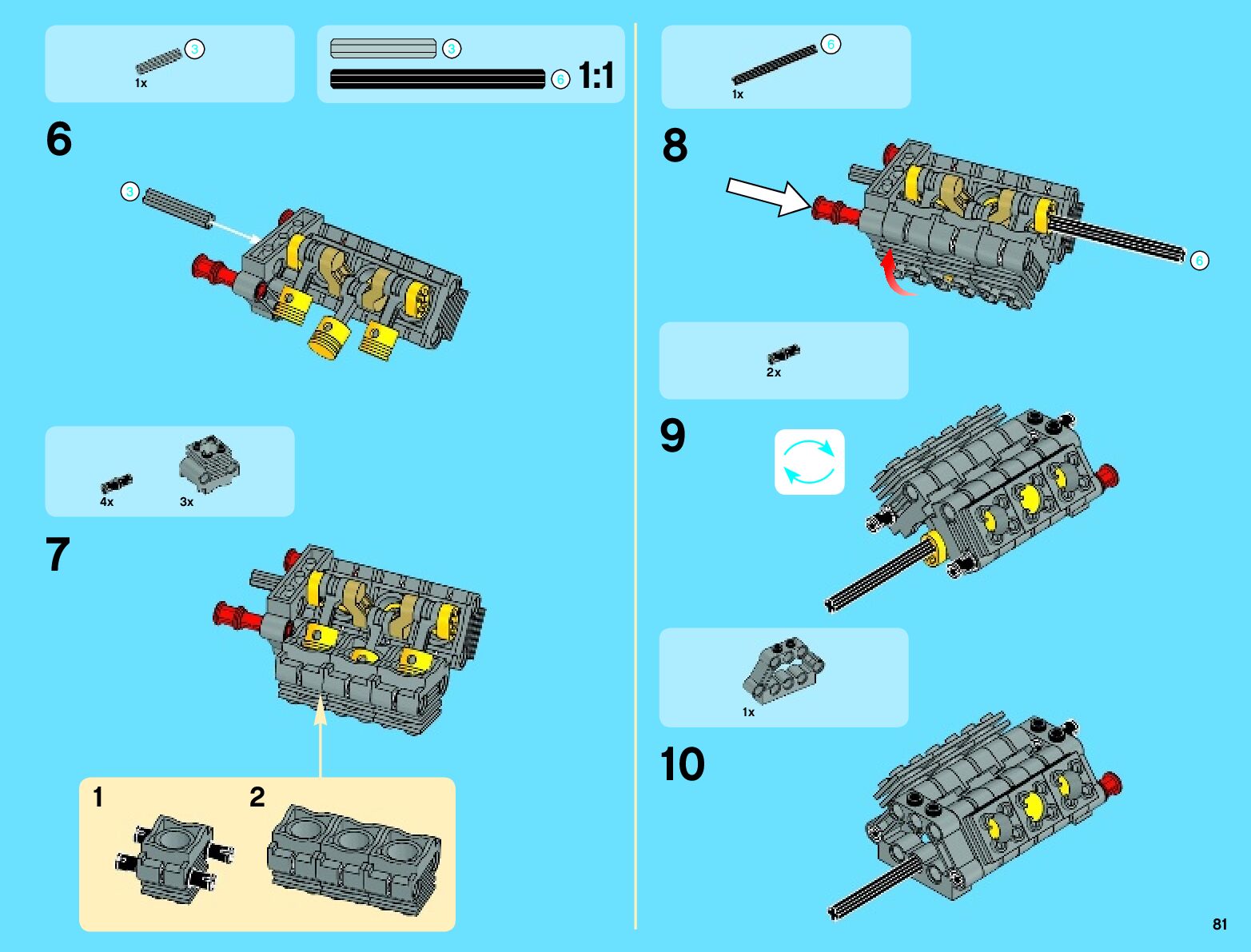 3
1x

3
6
1:1

6

3

4x 3x

7

1 2

6
1x

8

6

2x

9

1x

10

81