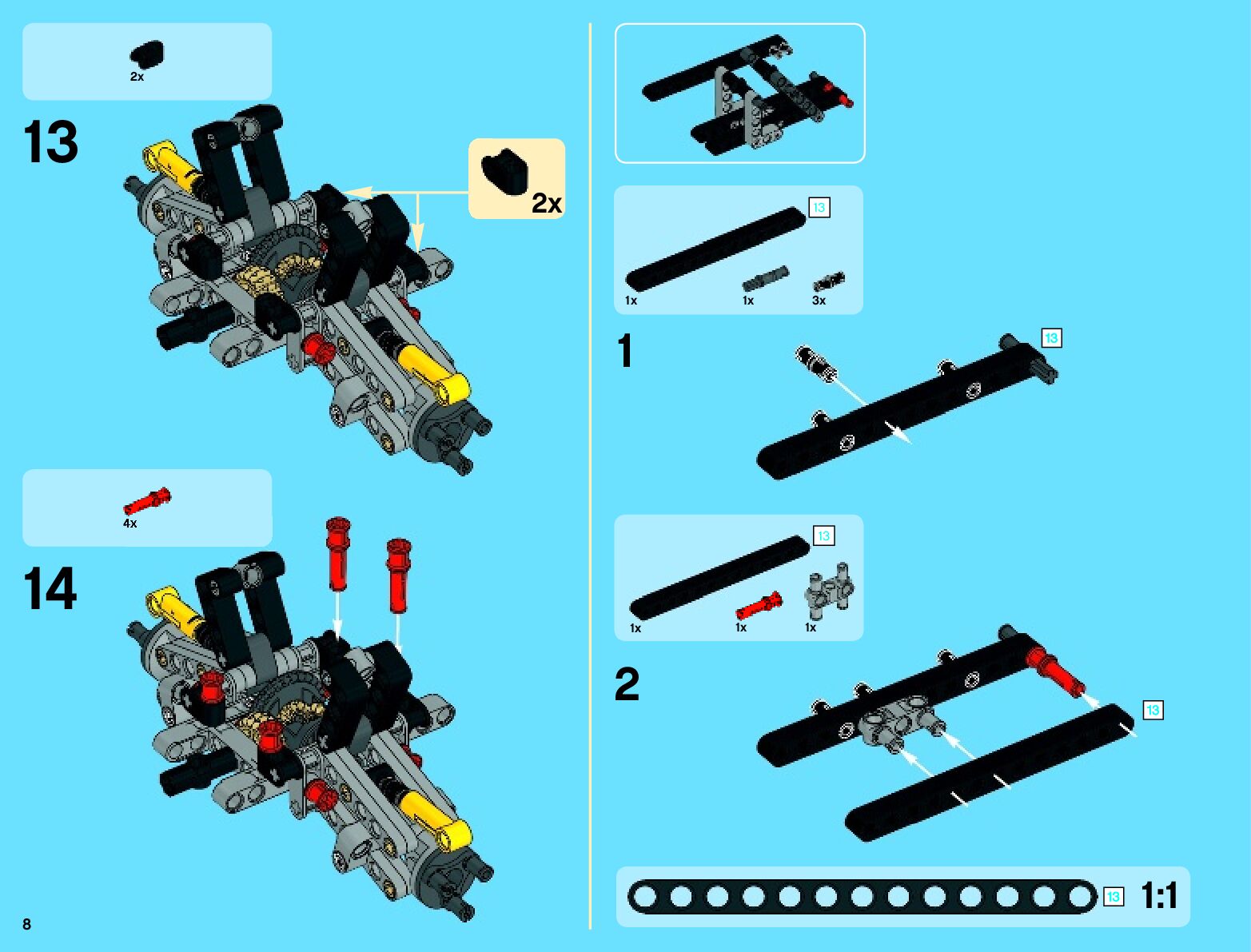 2x

13

2x

4x

14

8

13

1x

1x

3x

1

13

13

1x

1x

1x

2

13

13

1:1