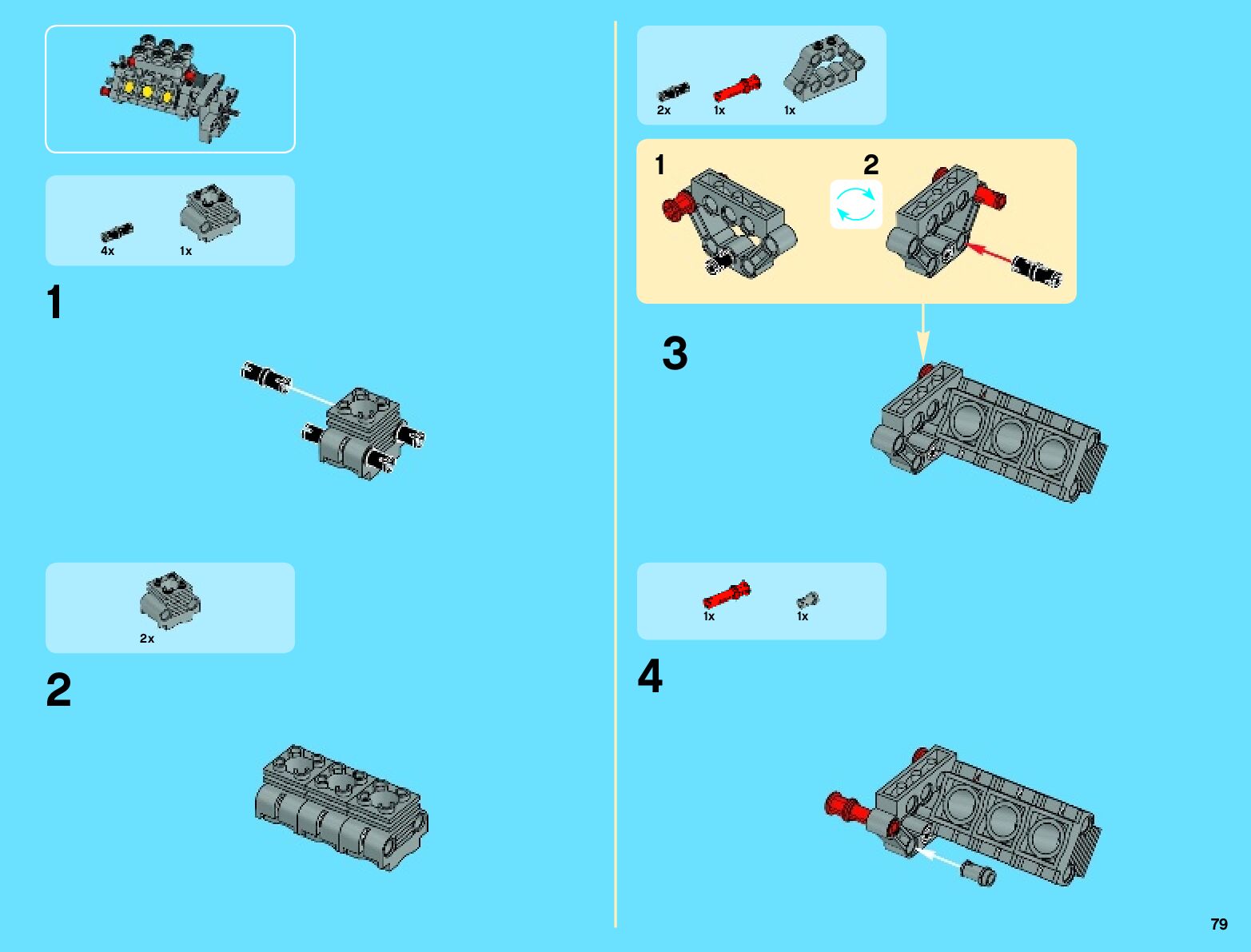 4x 1x

1

2x

2

2x 1x 1x

1

2

3

1x 1x

4

79