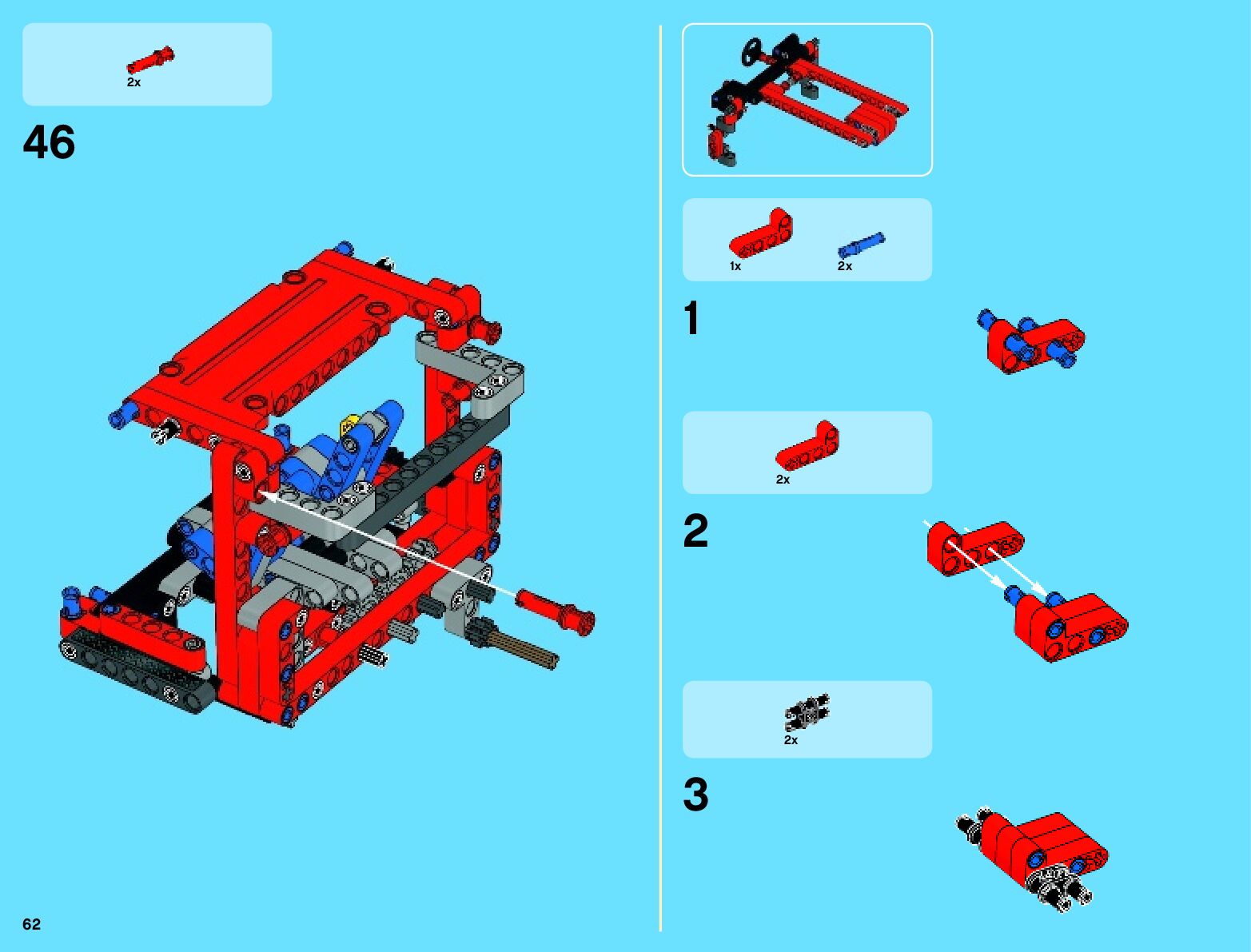 2x

46

62

1x
2x

1

2x

2

2x

3