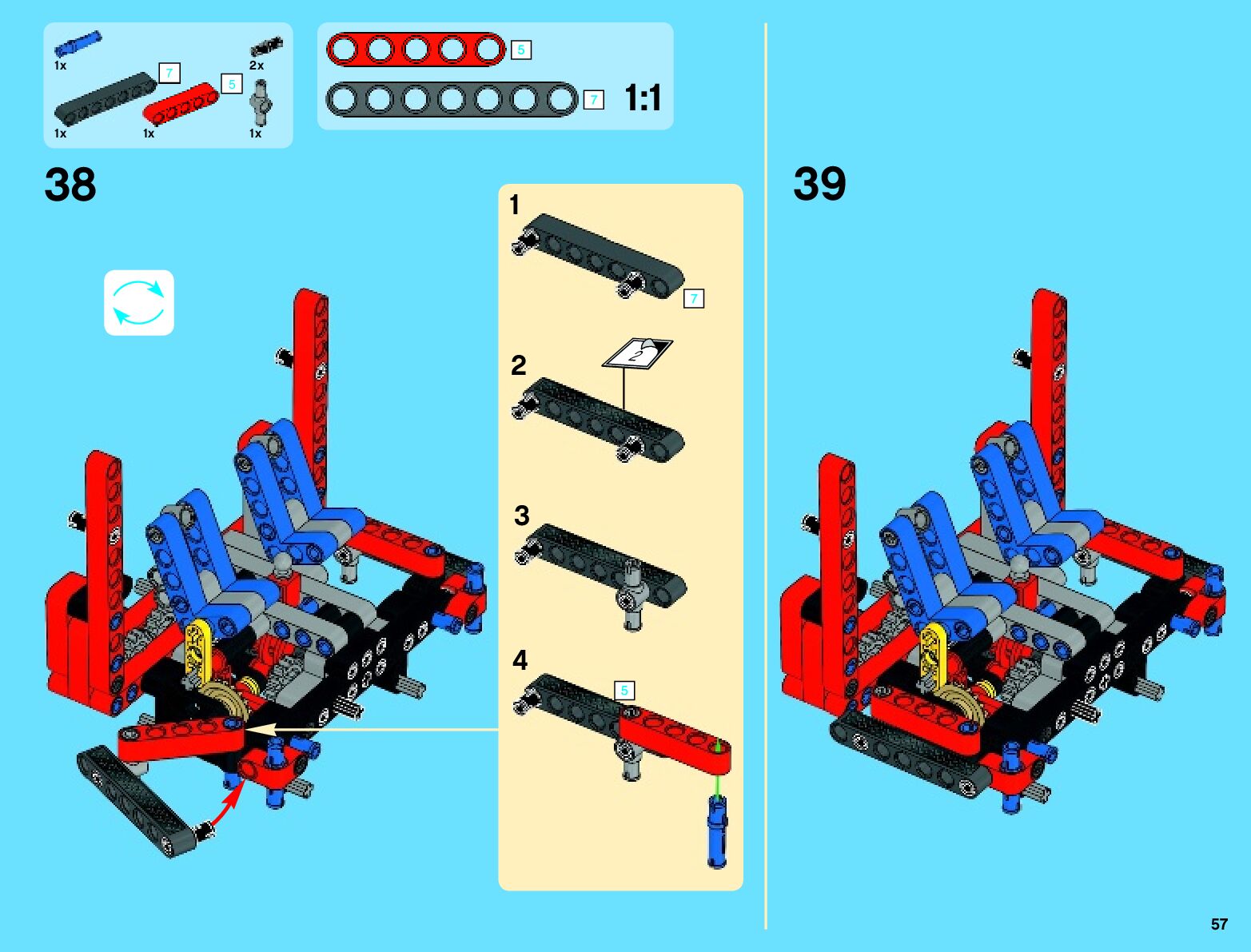 1x
2x
7
5
1x
1x
1x

5
7
1:1

38

1
7

2
2

3

4
5

39

57