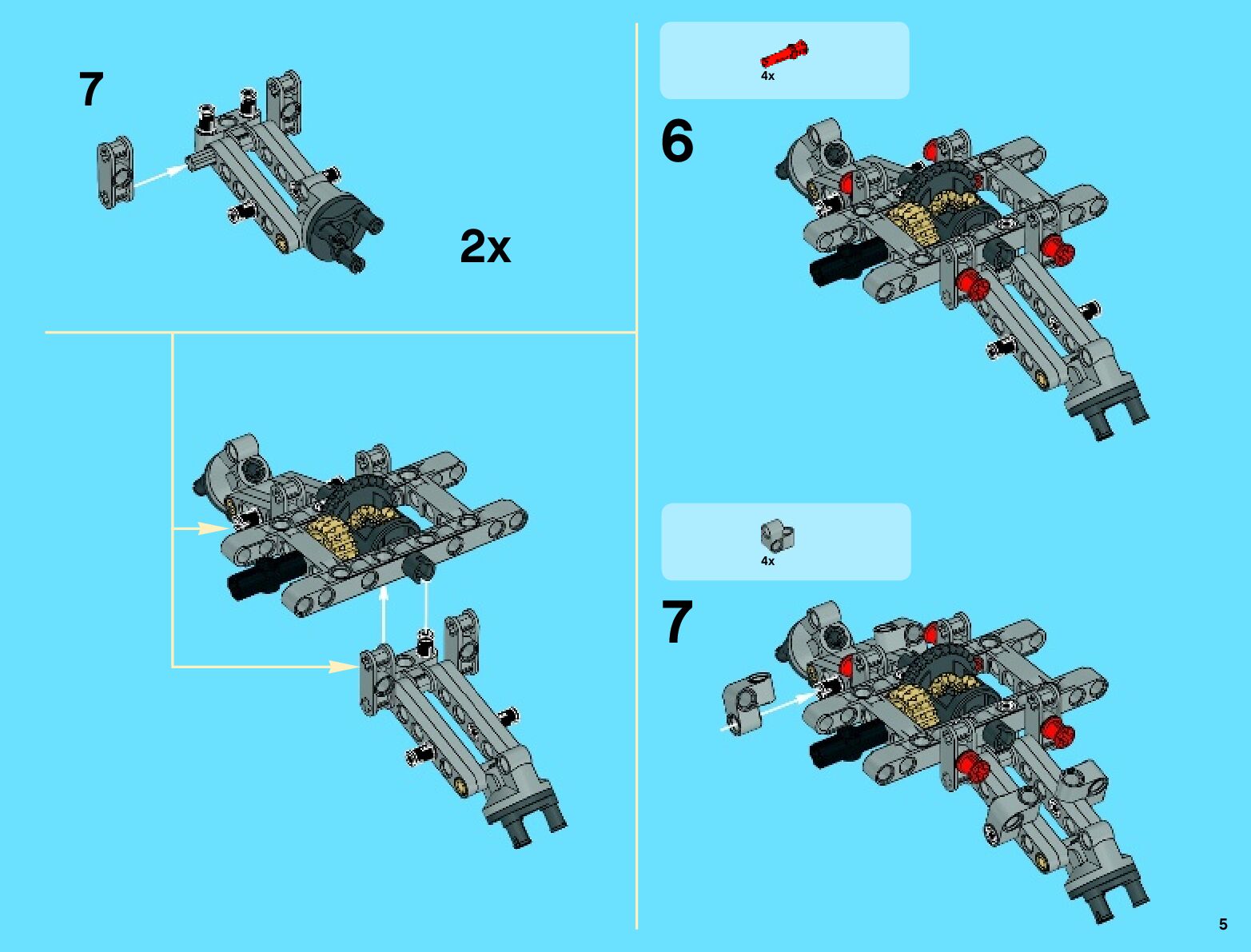 7

2x

4x

6

4x

7

5