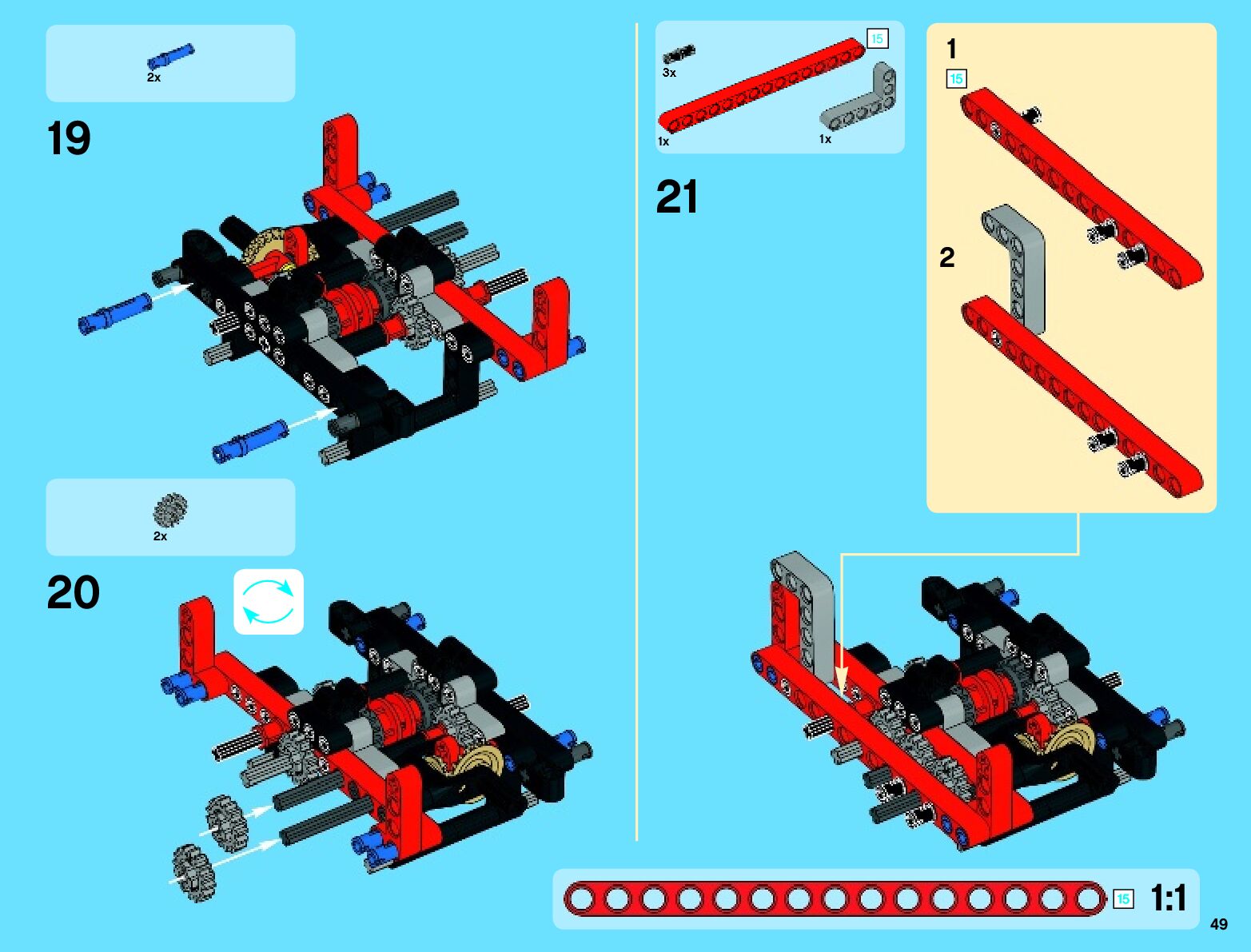 2x

19

2x

20

3x

15

1x

1x

21

1

15

2

15

1:1

49