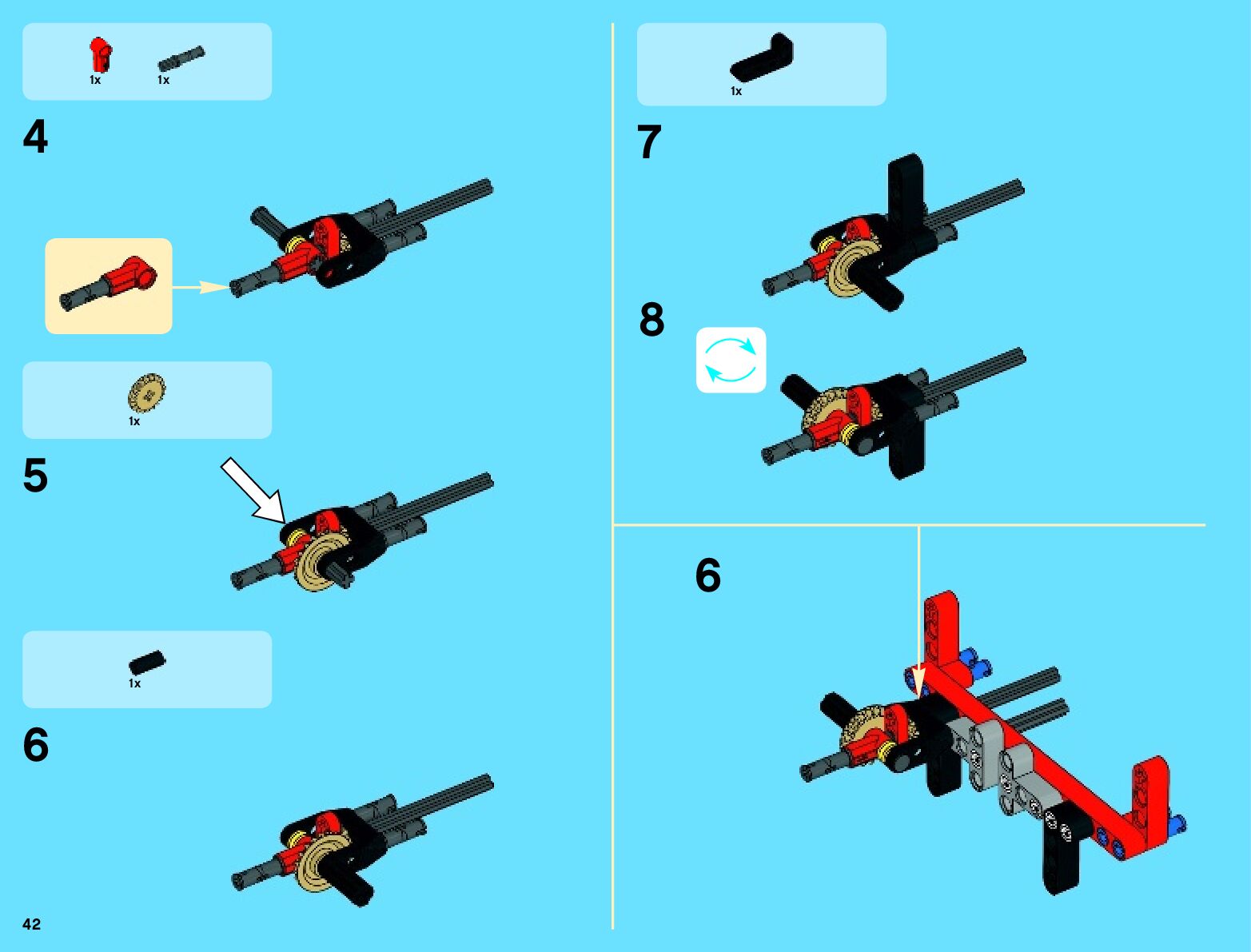 1x 1x

4

1x

5

1x

6

42

1x

7

8

6